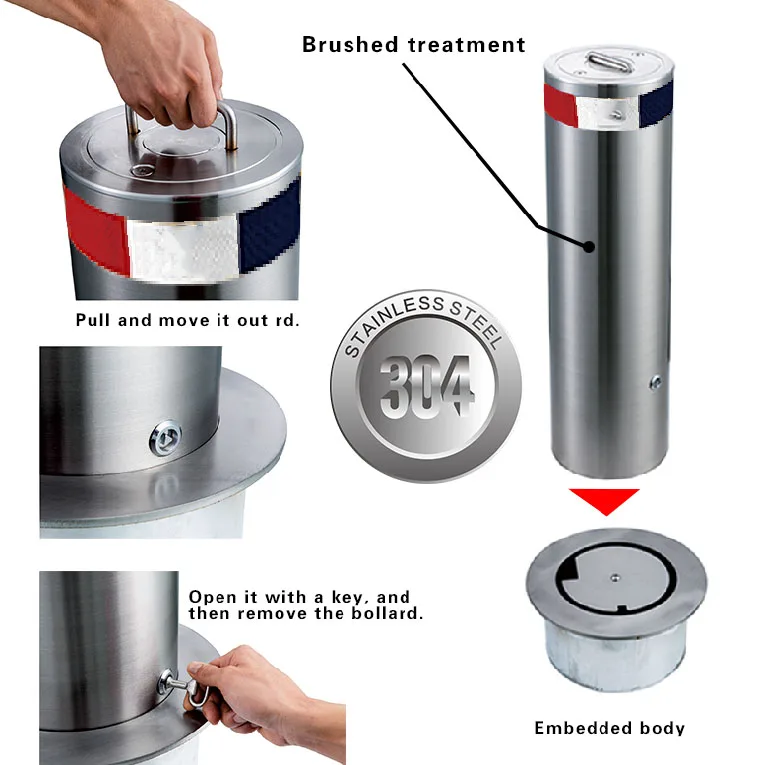 Brushed treatment

Pull and move it out rd.

STAINLESS STEEL
304

Open it with a key, and then remove the bollard.

Embedded body