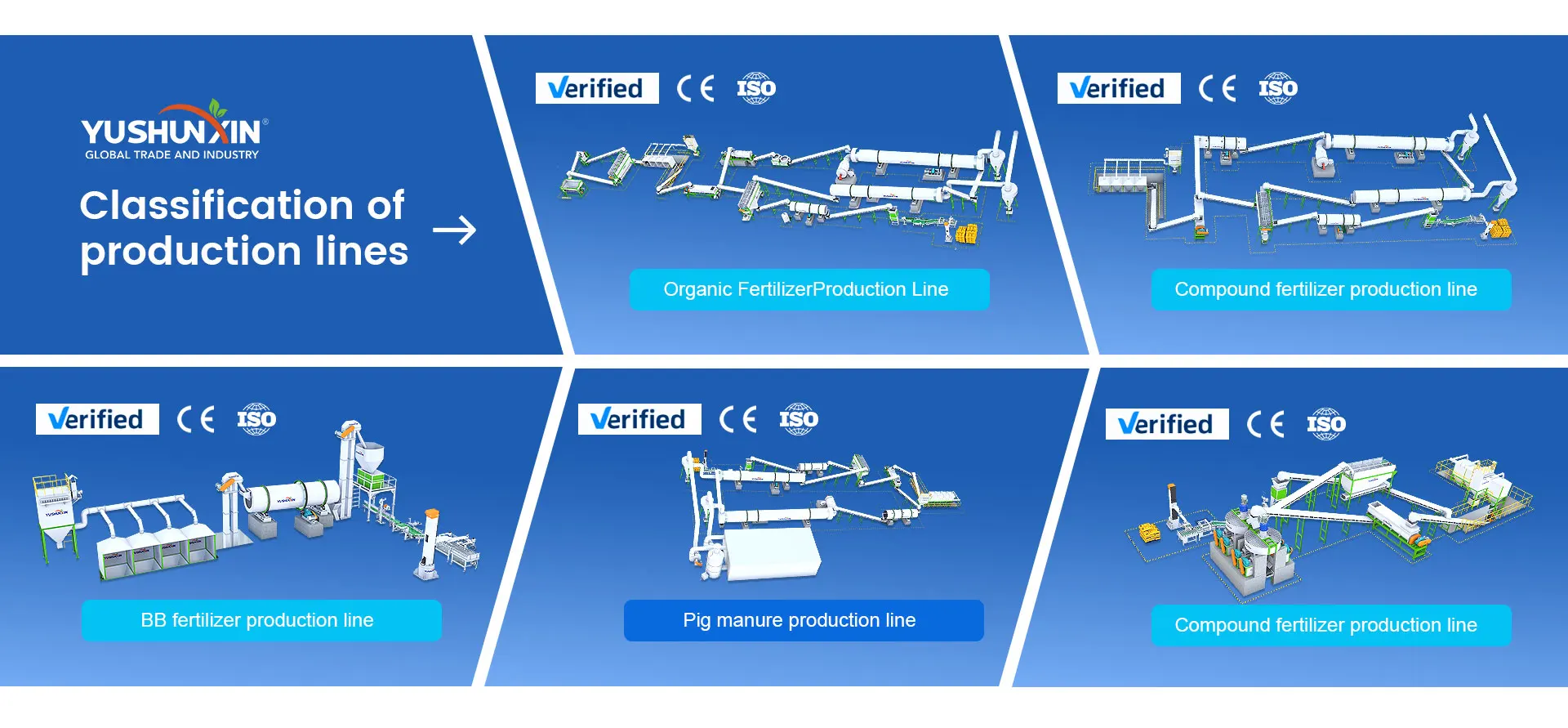 YUSHUNXIN®
GLOBAL TRADE AND INDUSTRY

Classification of production lines →

Verified CE ISO

Organic FertilizerProduction Line

Verified CE ISO

Compound fertilizer production line

Verified CE ISO

BB fertilizer production line

Verified CE ISO

Pig manure production line

Verified CE ISO

Compound fertilizer production line