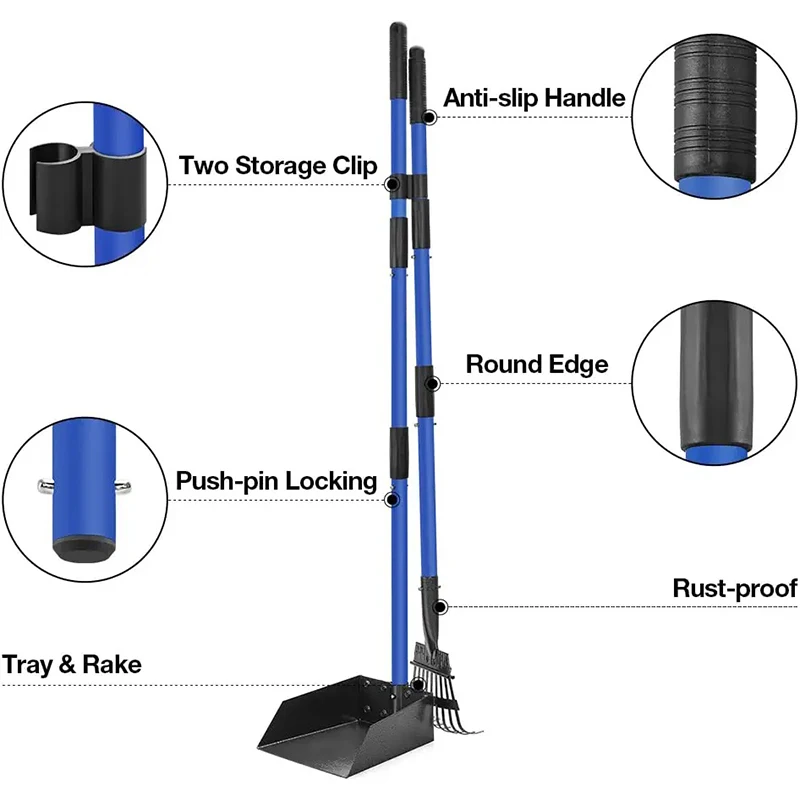 Anti-slip Handle

Two Storage Clip

Round Edge

Push-pin Locking

Rust-proof

Tray & Rake