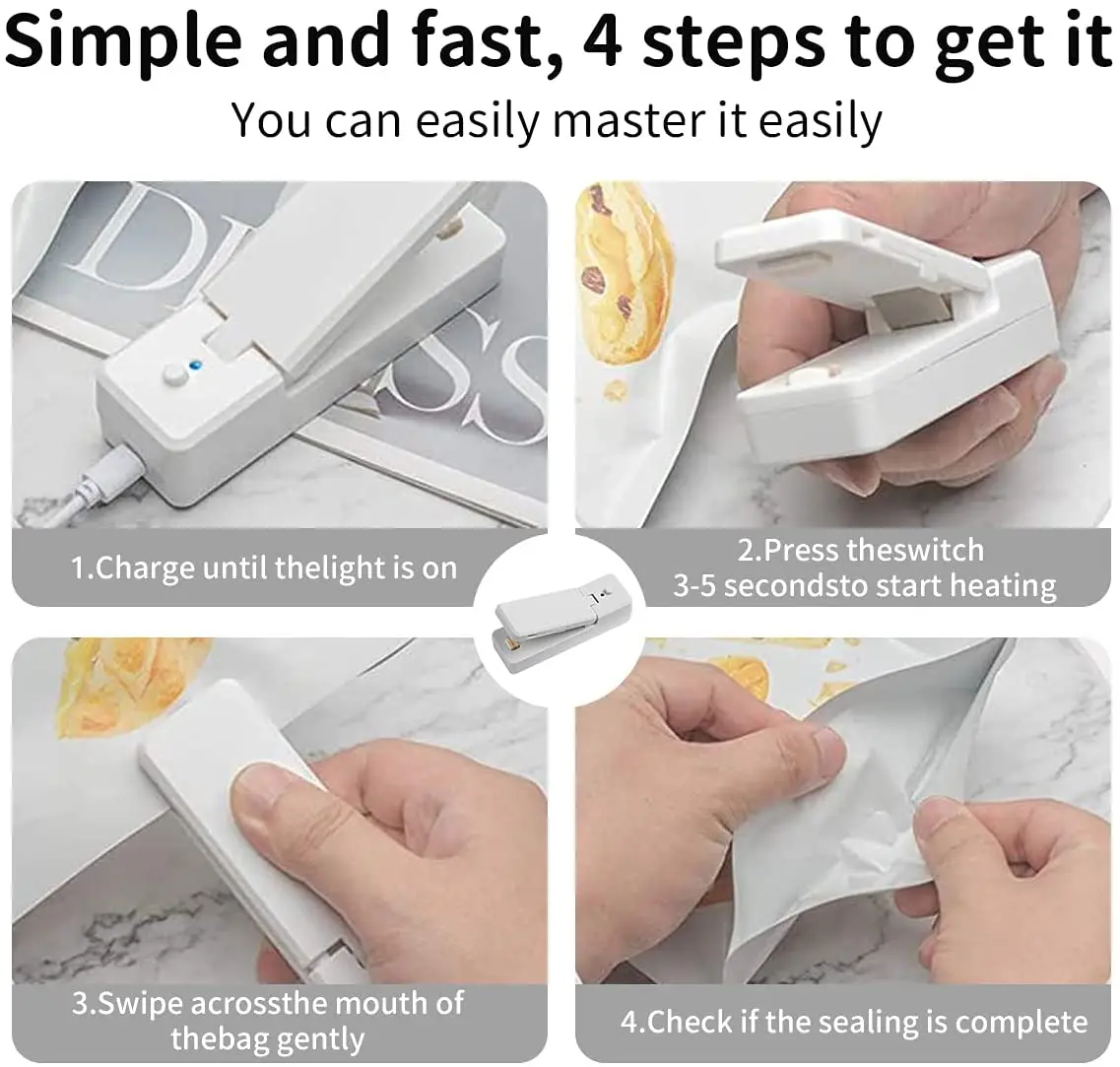 Simple and fast, 4 steps to get it

You can easily master it easily

1.Charge until thelight is on

2.Press theswitch 3-5 secondsto start heating

3.Swipe acrossthe mouth of thebag gently

4.Check if the sealing is complete