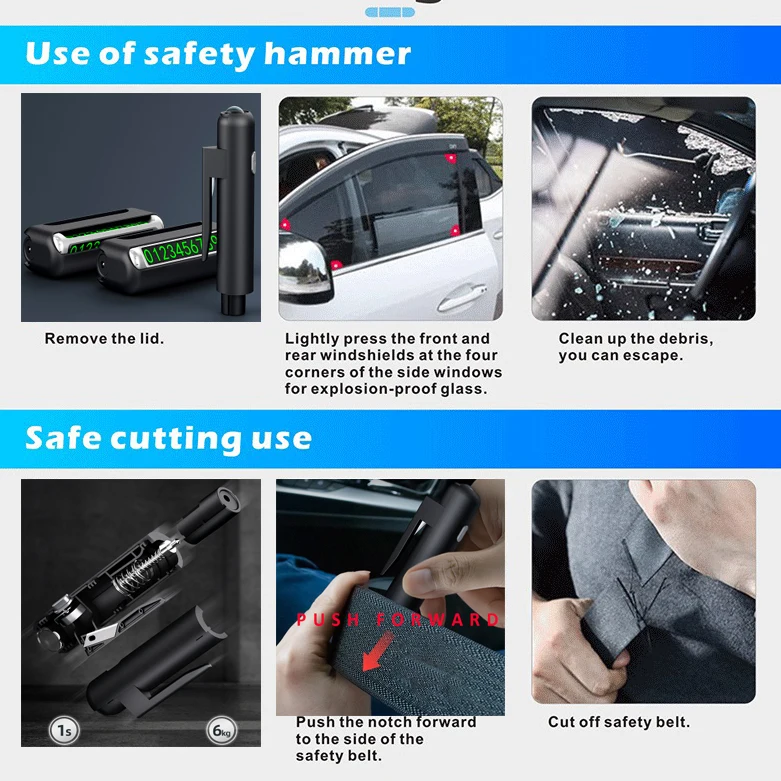 Use of safety hammer

0123
01234567

Remove the lid.

Lightly press the front and rear windshields at the four corners of the side windows for explosion-proof glass.

Clean up the debris, you can escape.

Safe cutting use

1s

6kg

PUSH FORWARD

Push the notch forward to the side of the safety belt.

Cut off safety belt.