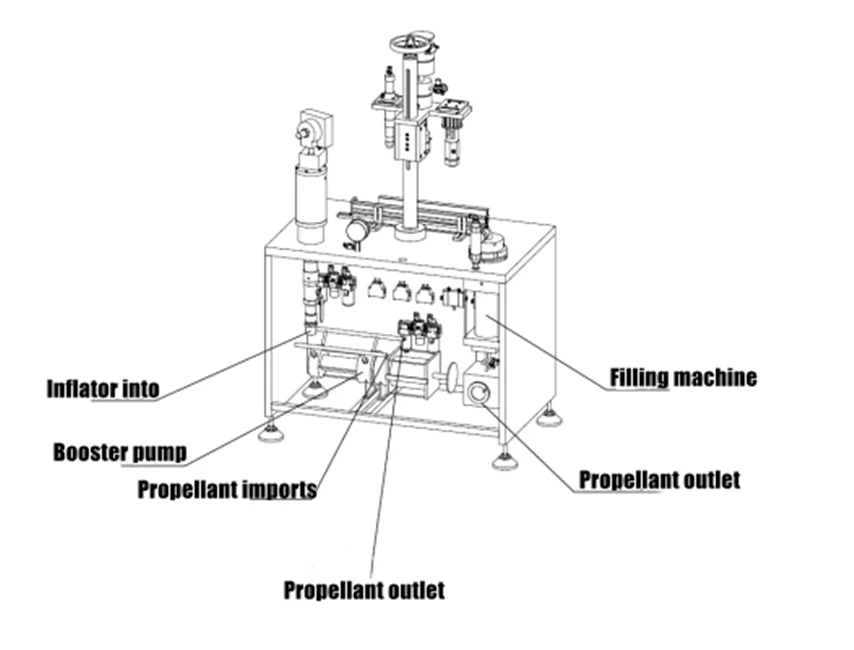 Inflator into

Booster pump

Propellant imports

Propellant outlet

Filling machine

Propellant outlet