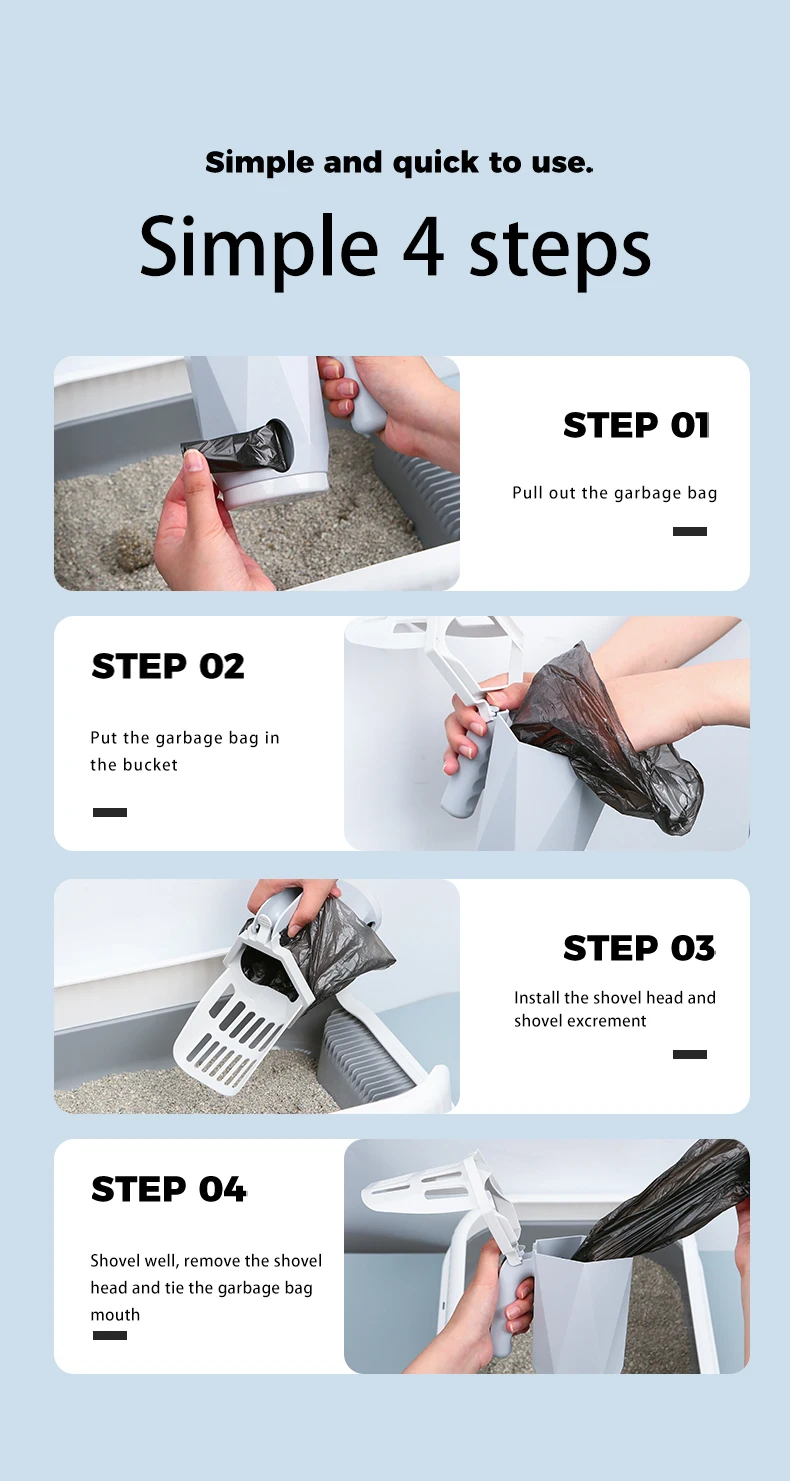 Simple and quick to use.

Simple 4 steps

STEP 01

Pull out the garbage bag

STEP 02

Put the garbage bag in the bucket

STEP 03

Install the shovel head and shovel excrement

STEP 04

Shovel well, remove the shovel head and tie the garbage bag mouth