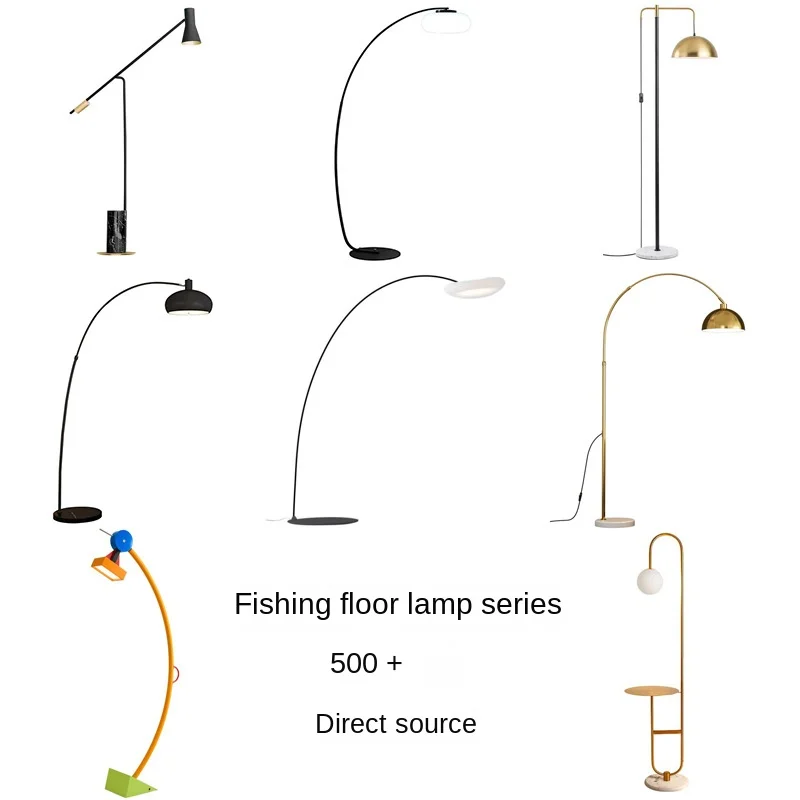 Fishing floor lamp series

500 +

Direct source