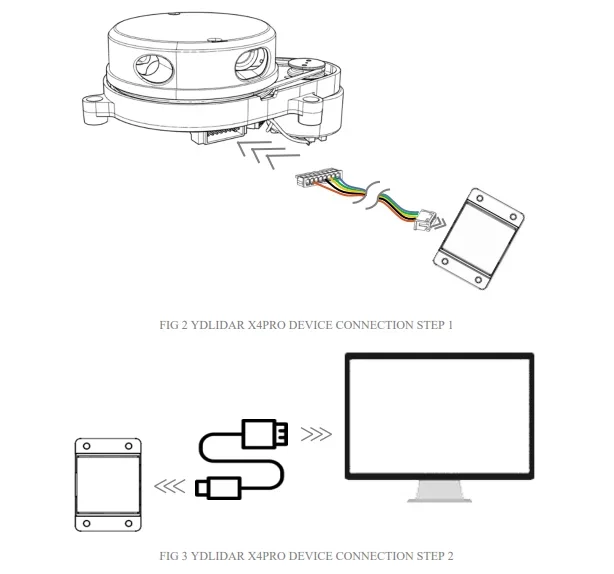 FIG 2 YDLIDAR X4PRO DEVICE CONNECTION STEP 1

FIG 3 YDLIDAR X4PRO DEVICE CONNECTION STEP 2