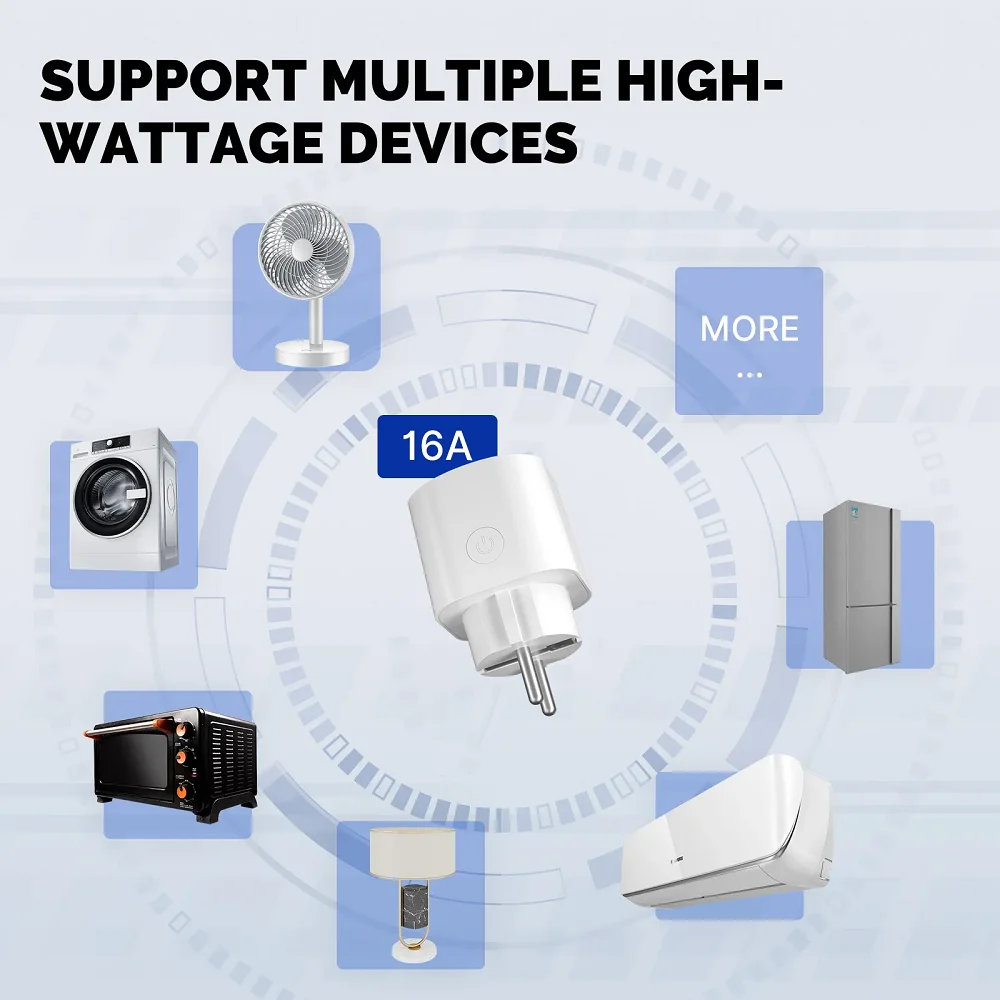 SUPPORT MULTIPLE HIGH-WATTAGE DEVICES

MORE
...

16A