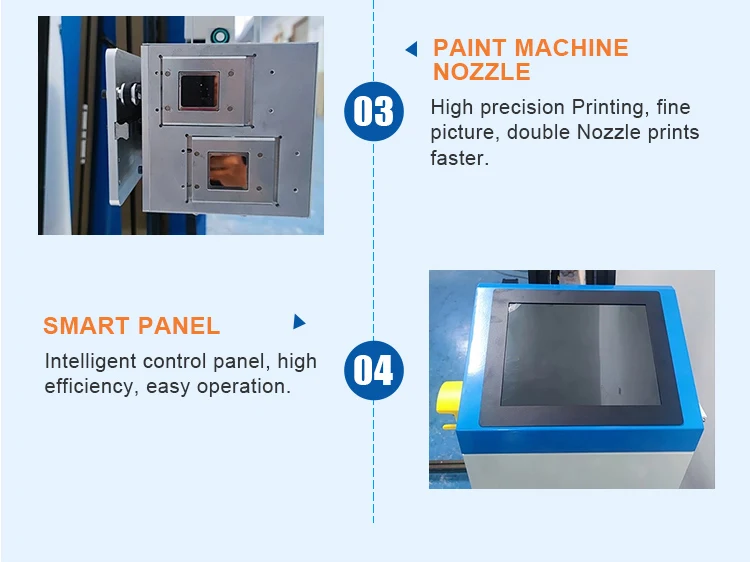 03

PAINT MACHINE NOZZLE

High precision Printing, fine picture, double Nozzle prints faster.

SMART PANEL

Intelligent control panel, high efficiency, easy operation.

04