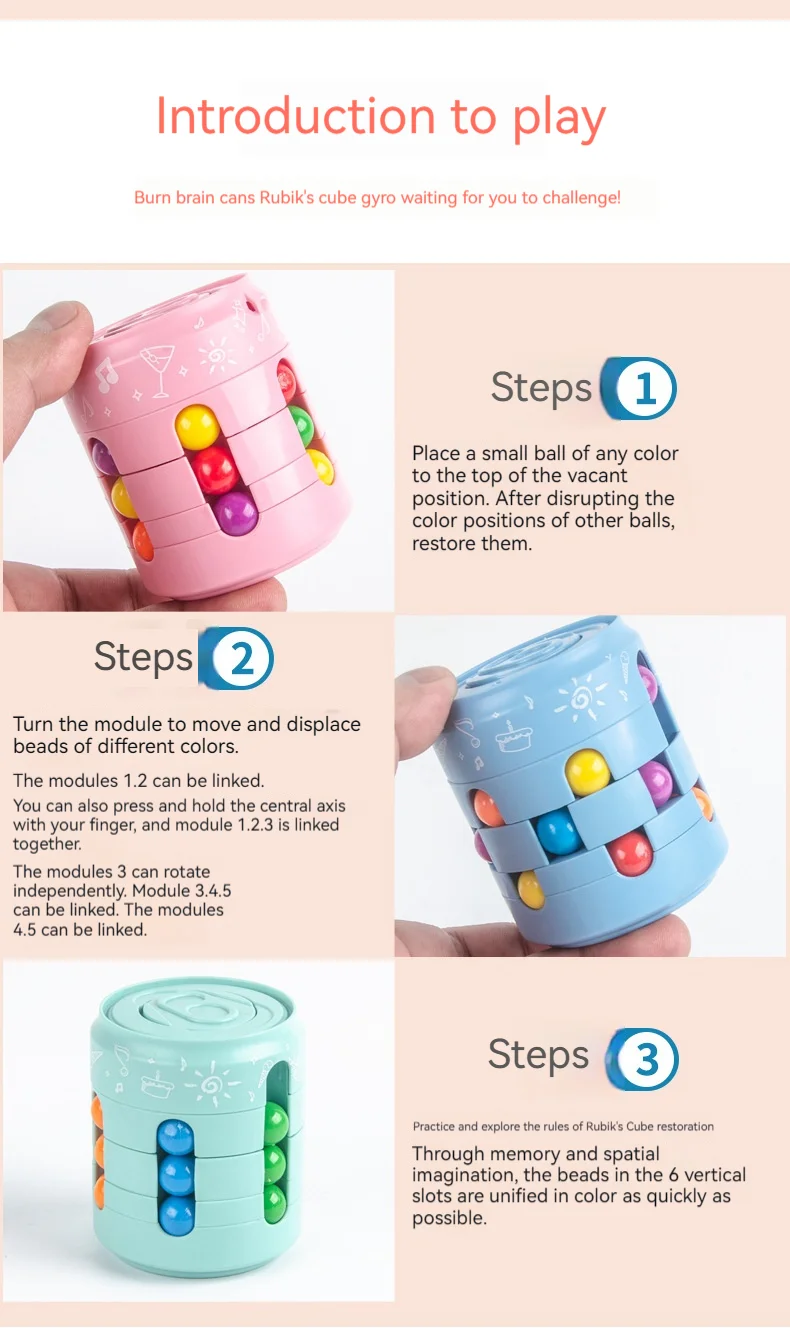 Introduction to play

Burn brain cans Rubik's cube gyro waiting for you to challenge!

Steps 1

Place a small ball of any color to the top of the vacant position. After disrupting the color positions of other balls, restore them.

Steps 2

Turn the module to move and displace beads of different colors.

The modules 1.2 can be linked.

You can also press and hold the central axis with your finger, and module 1.2.3 is linked together.

The modules 3 can rotate independently. Module 3.4.5 can be linked. The modules 4.5 can be linked.

Steps 3

Practice and explore the rules of Rubik's Cube restoration

Through memory and spatial imagination, the beads in the 6 vertical slots are unified in color as quickly as possible.