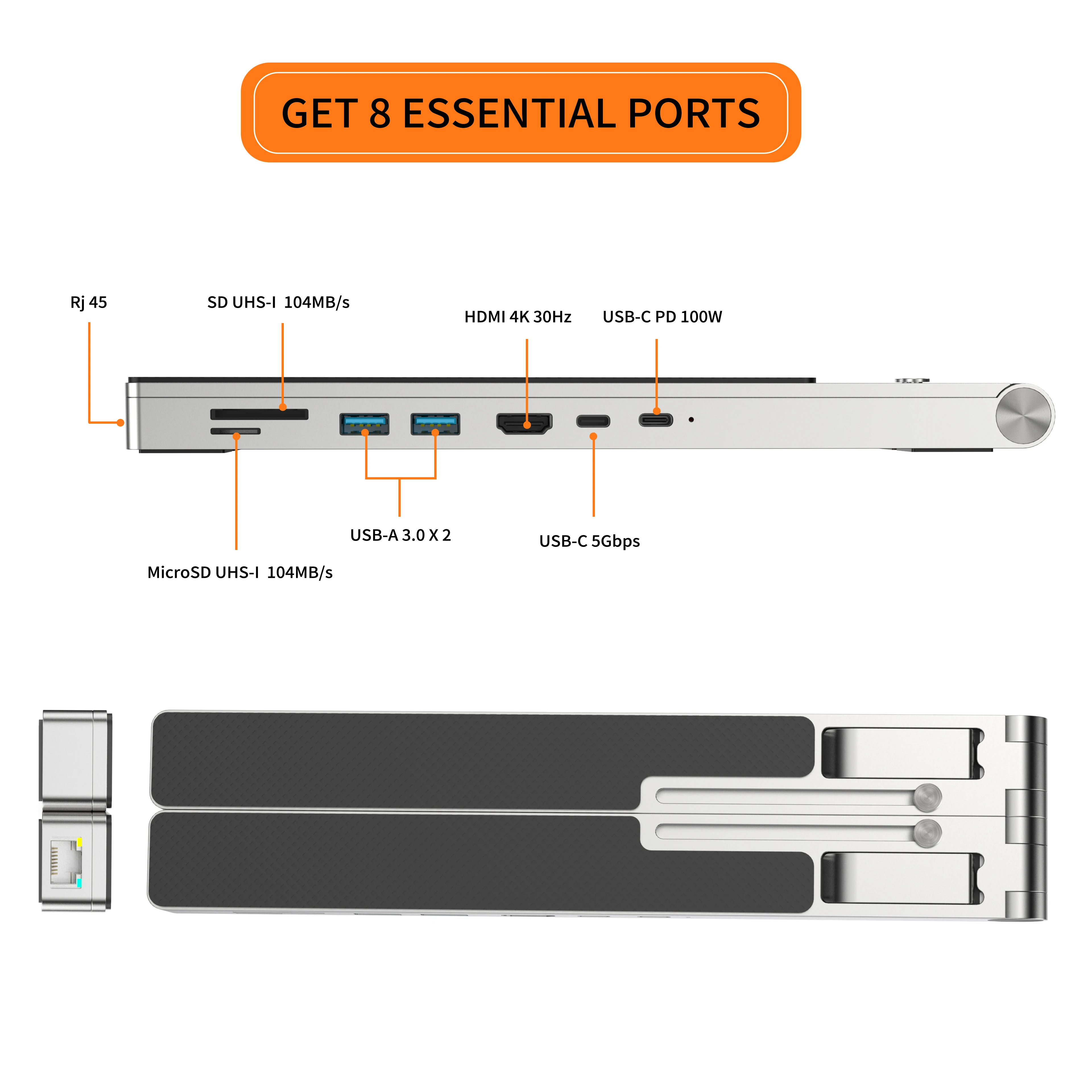 GET 8 ESSENTIAL PORTS

Rj 45

SD UHS-I 104MB/s

HDMI 4K 30Hz

USB-C PD 100W

USB-A 3.0 X 2

USB-C 5Gbps

MicroSD UHS-I 104MB/s