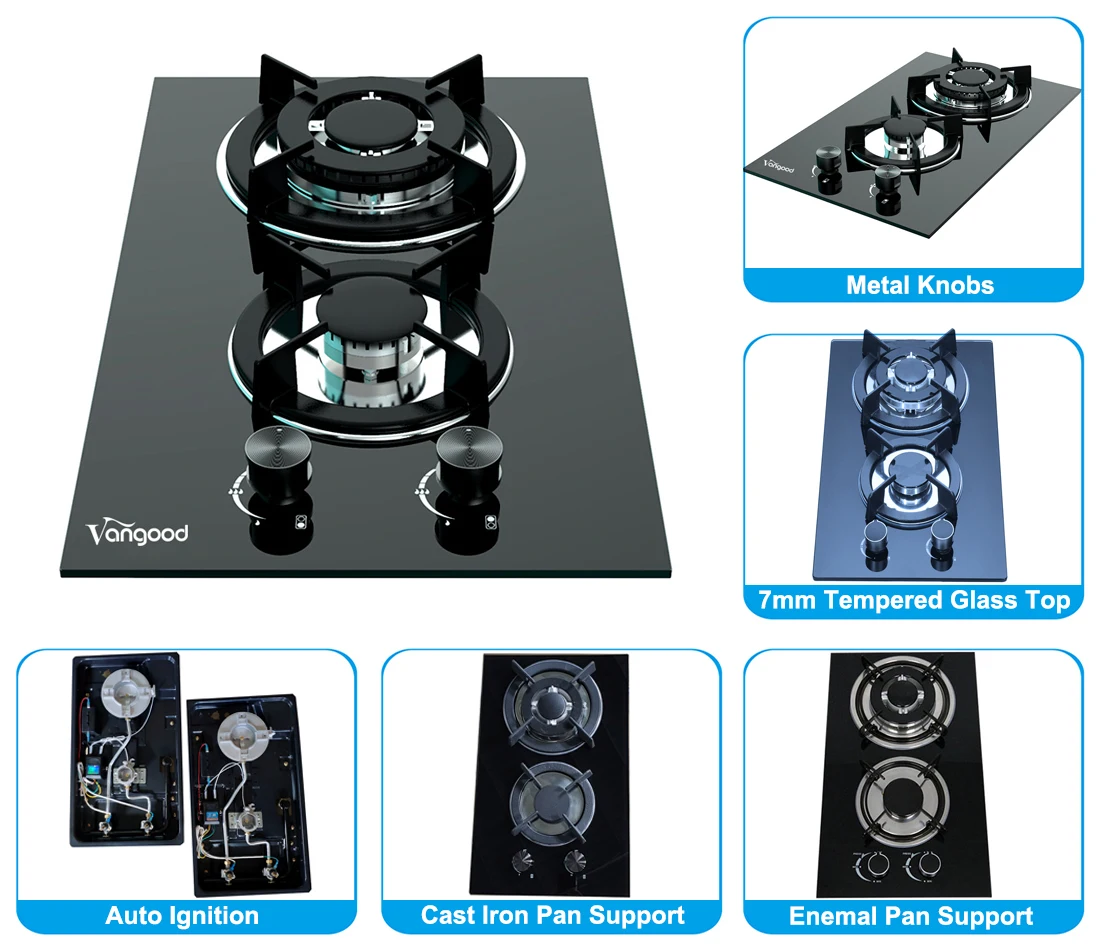 Vangood

Vangood

Metal Knobs

7mm Tempered Glass Top

Auto Ignition

Cast Iron Pan Support

Enemal Pan Support