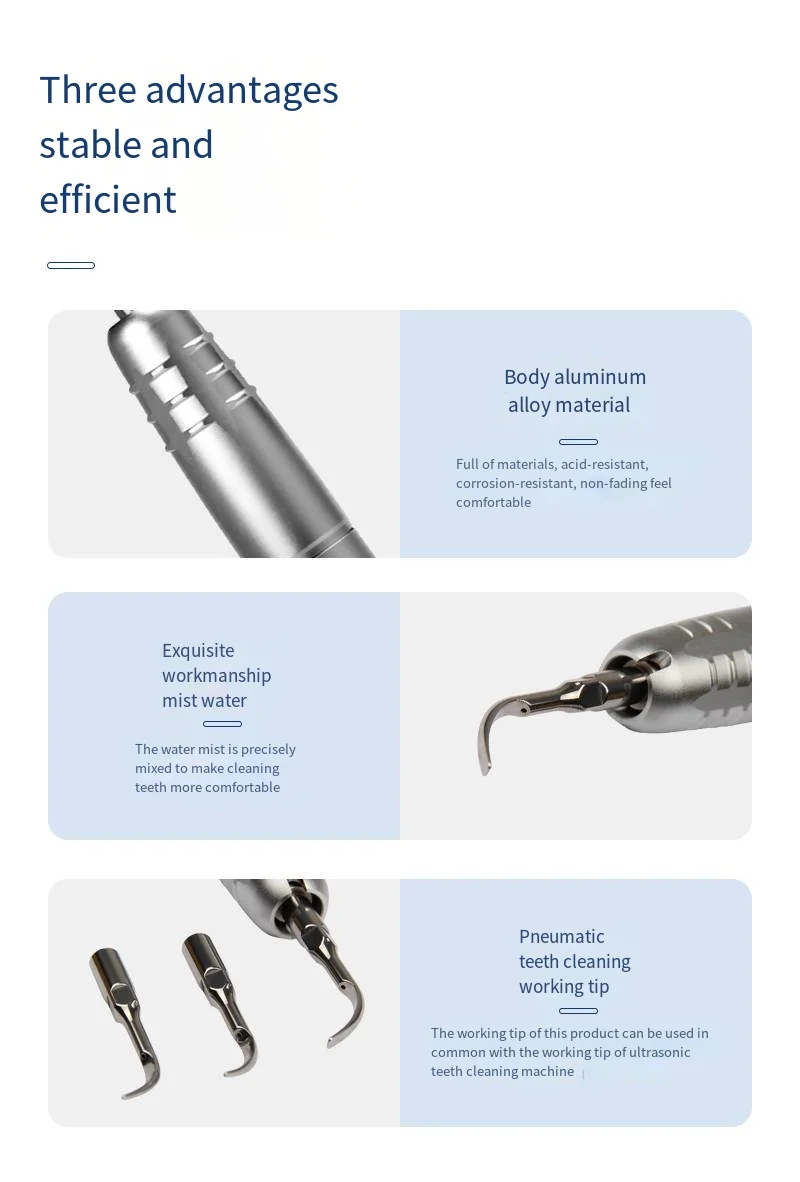 Three advantages stable and efficient

Body aluminum alloy material

Full of materials, acid-resistant, corrosion-resistant, non-fading feel comfortable

Exquisite workmanship mist water

The water mist is precisely mixed to make cleaning teeth more comfortable

Pneumatic teeth cleaning working tip

The working tip of this product can be used in common with the working tip of ultrasonic teeth cleaning machine