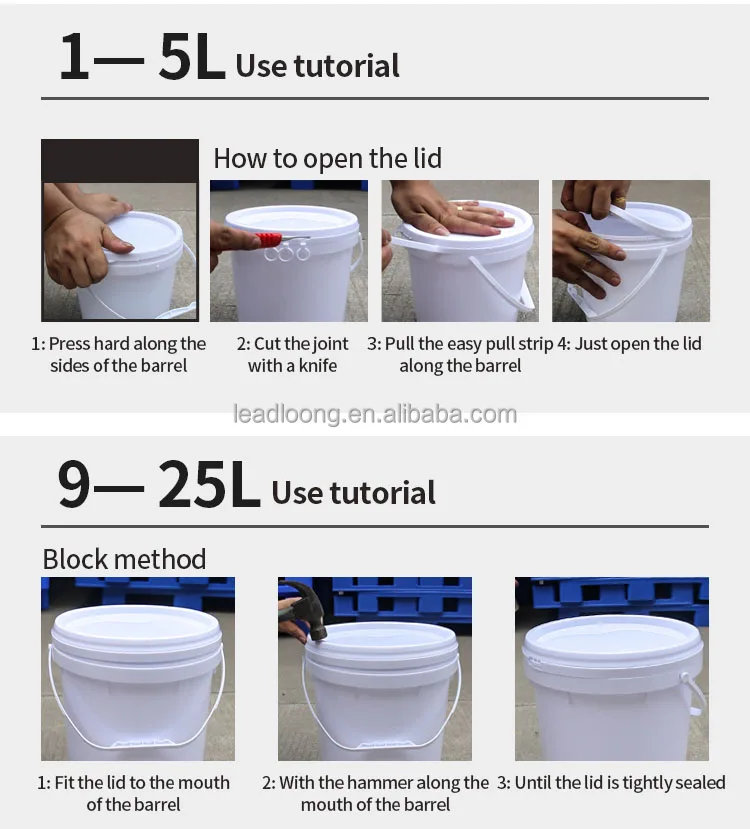 1— 5L Use tutorial

How to open the lid

1: Press hard along the sides of the barrel

2: Cut the joint with a knife

3: Pull the easy pull strip along the barrel

4: Just open the lid

leadloong.en.alibaba.com

9— 25L Use tutorial

Block method

1: Fit the lid to the mouth of the barrel

2: With the hammer along the mouth of the barrel

3: Until the lid is tightly sealed