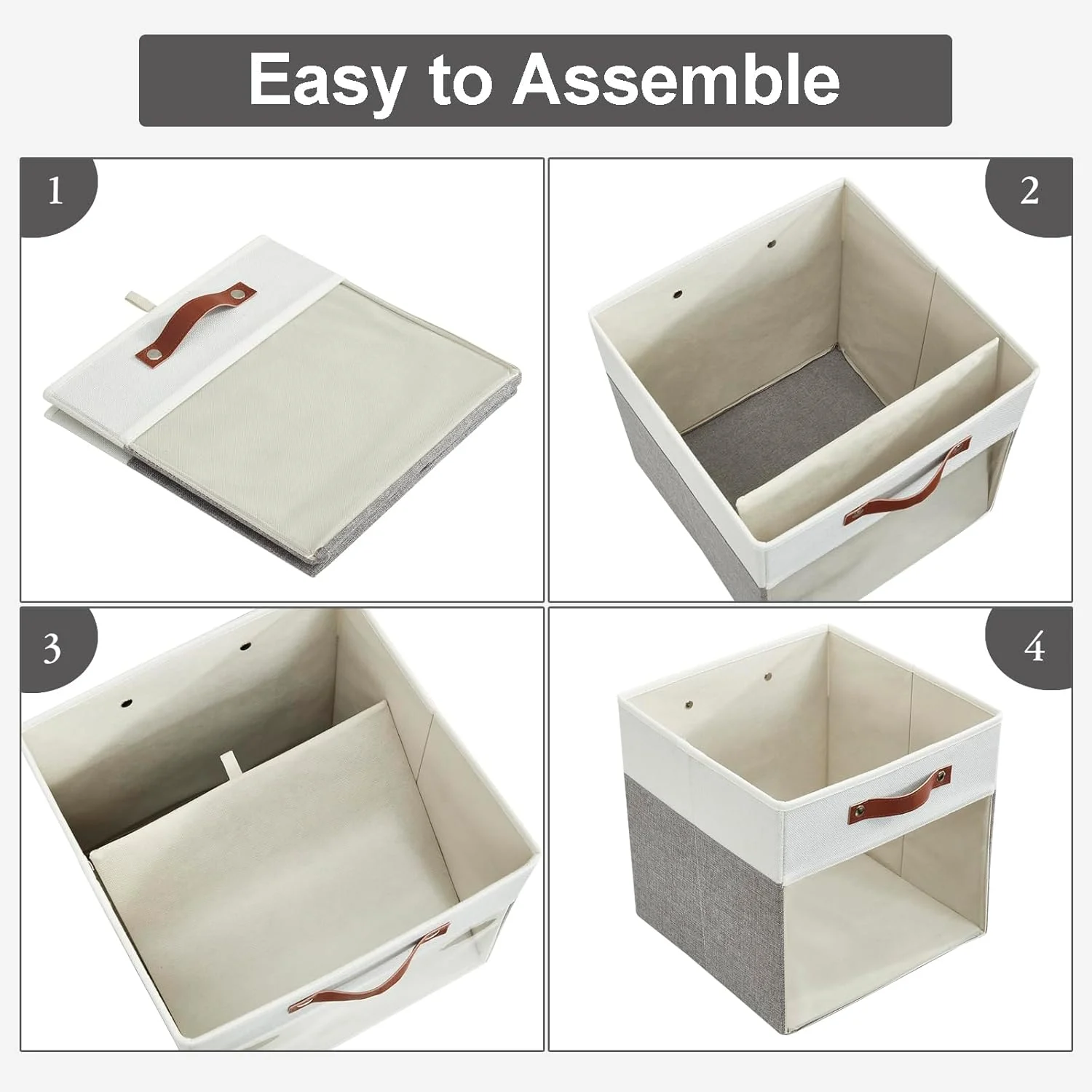 Easy to Assemble

1

2

3

4