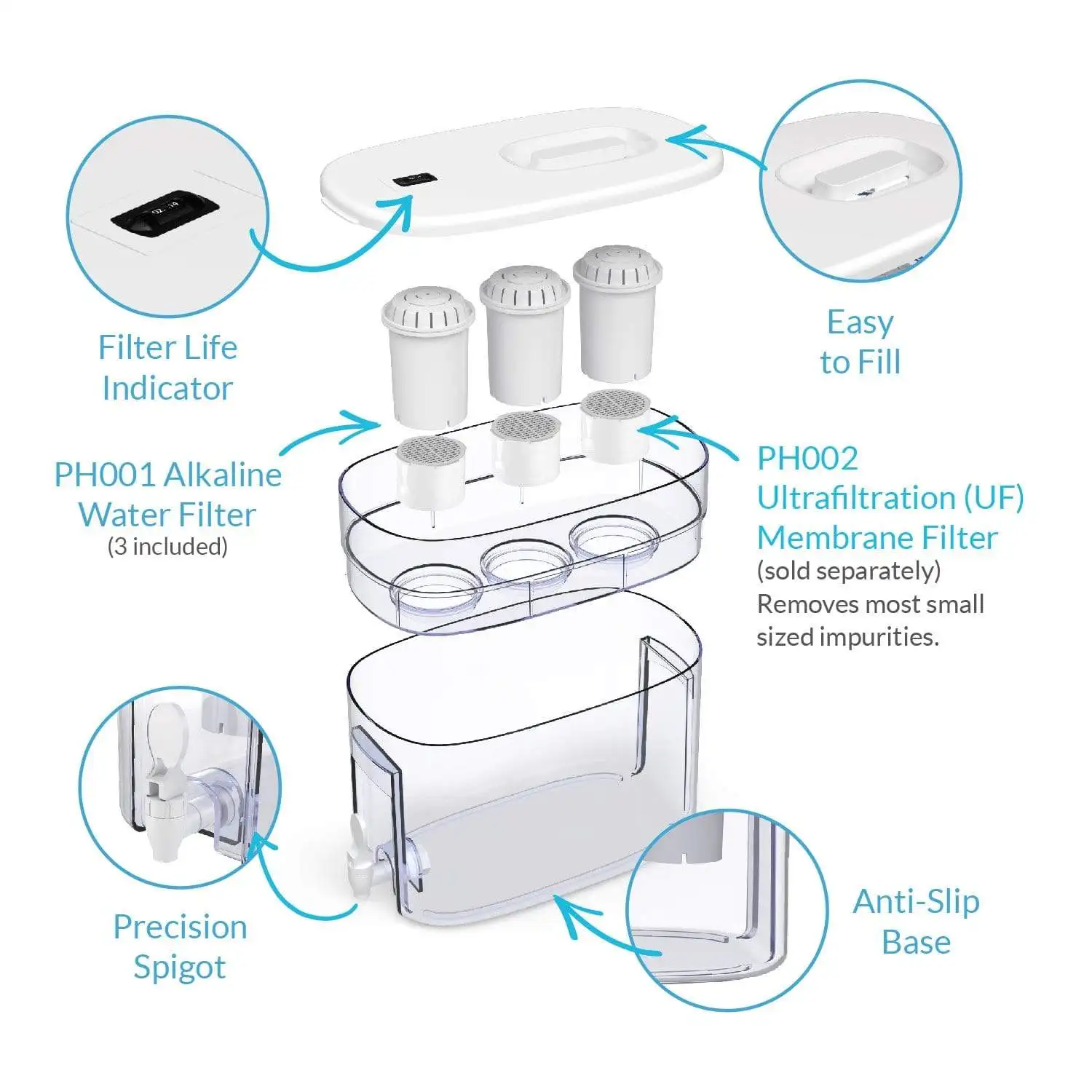 Filter Life Indicator

Easy to Fill

PH001 Alkaline Water Filter
(3 included)

PH002 Ultrafiltration (UF) Membrane Filter
(sold separately)
Removes most small sized impurities.

Precision Spigot

Anti-Slip Base