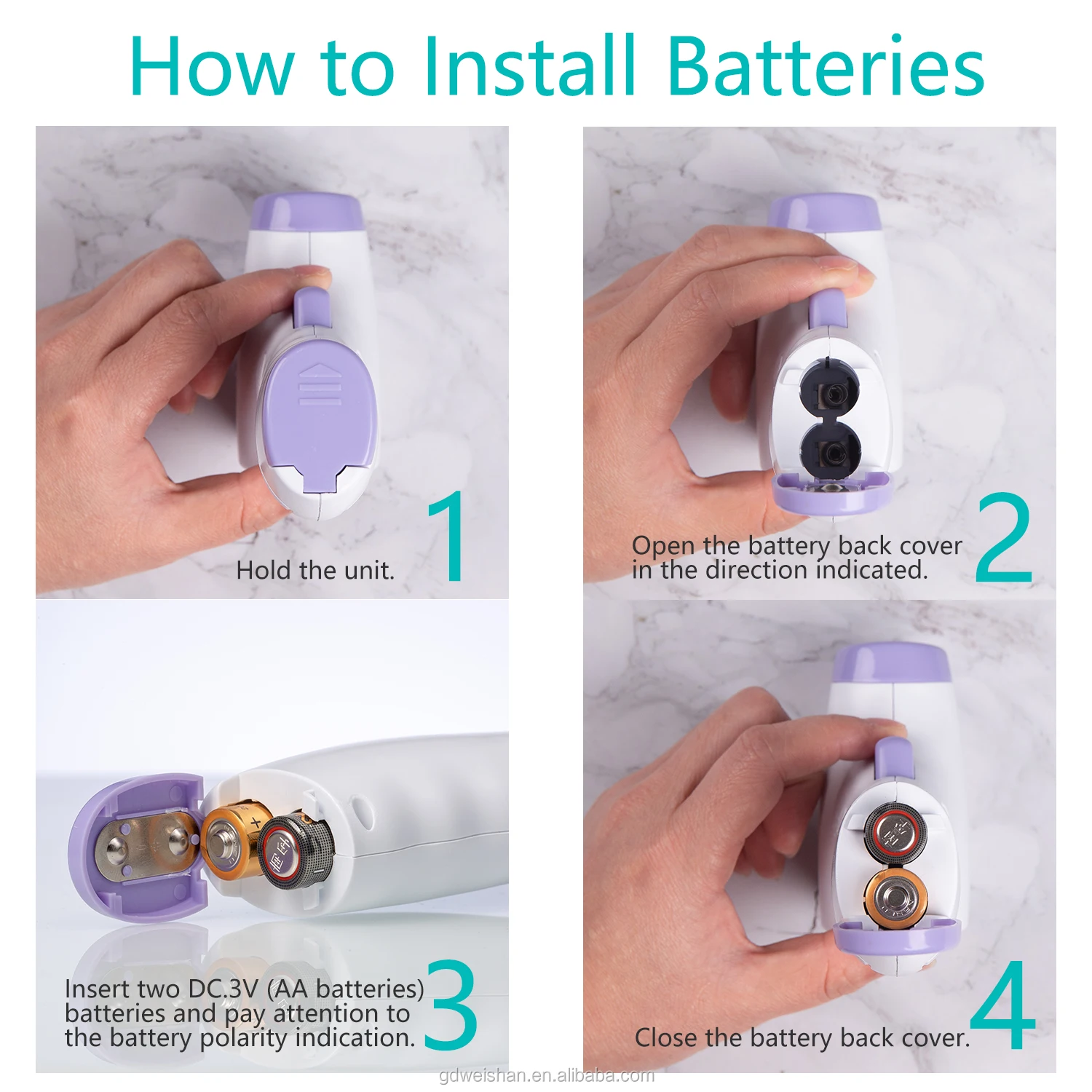 How to Install Batteries

Hold the unit. 1

Open the battery back cover in the direction indicated. 2

Insert two DC.3V (AA batteries) batteries and pay attention to the battery polarity indication. 3

Close the battery back cover. 4

gdweishan.en.alibaba.com