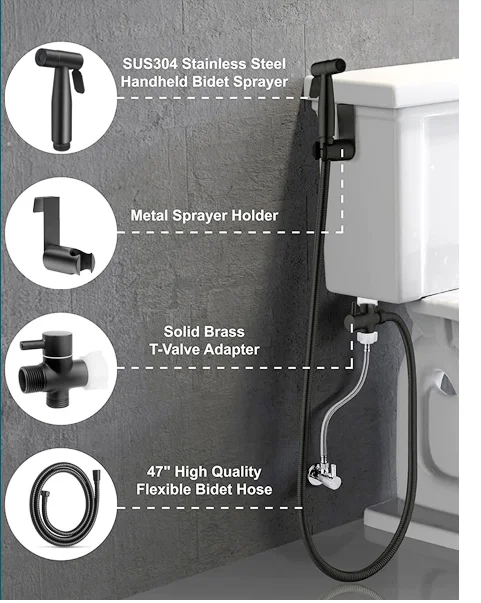 SUS304 Stainless Steel
Handheld Bidet Sprayer

Metal Sprayer Holder

Solid Brass
T-Valve Adapter

47" High Quality
Flexible Bidet Hose