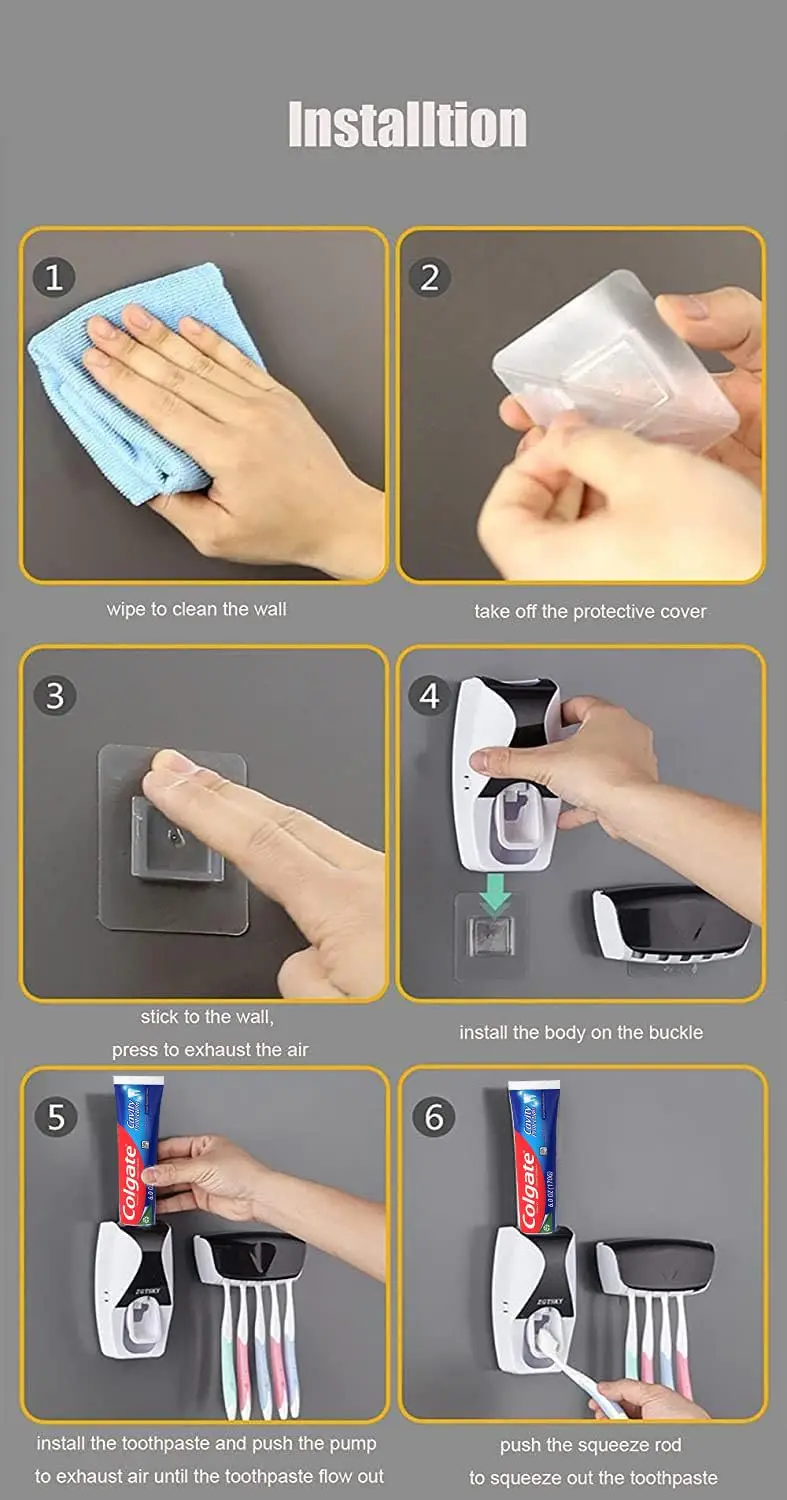 Installtion

1

wipe to clean the wall

2

take off the protective cover

3

stick to the wall,
press to exhaust the air

4

install the body on the buckle

5

Colgate
Cavity Protection
6.0 OZ

ZGTSKY

install the toothpaste and push the pump to exhaust air until the toothpaste flow out

6

Colgate
Cavity Protection
6.0 OZ (170G)

ZGTSKY

push the squeeze rod to squeeze out the toothpaste