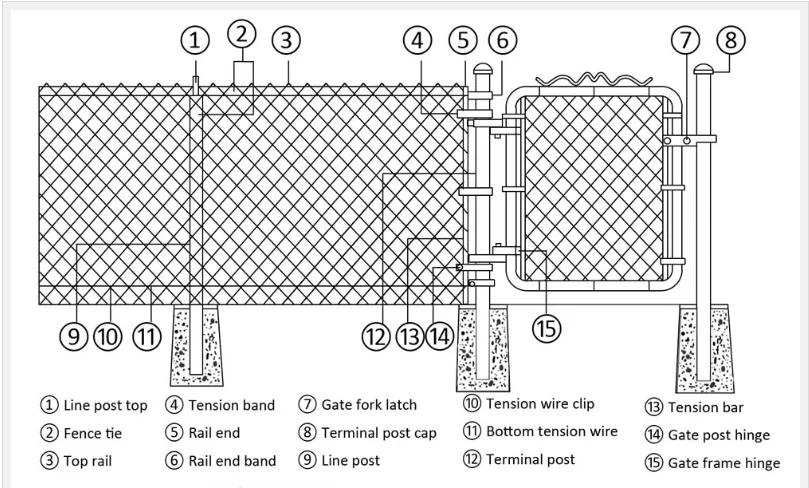 ① ② ③ ④ ⑤ ⑥ ⑦ ⑧

⑨ ⑩ ⑪ ⑫ ⑬ ⑭ ⑮

① Line post top
② Fence tie
③ Top rail

④ Tension band
⑤ Rail end
⑥ Rail end band

⑦ Gate fork latch
⑧ Terminal post cap
⑨ Line post

⑩ Tension wire clip
⑪ Bottom tension wire
⑫ Terminal post

⑬ Tension bar
⑭ Gate post hinge
⑮ Gate frame hinge