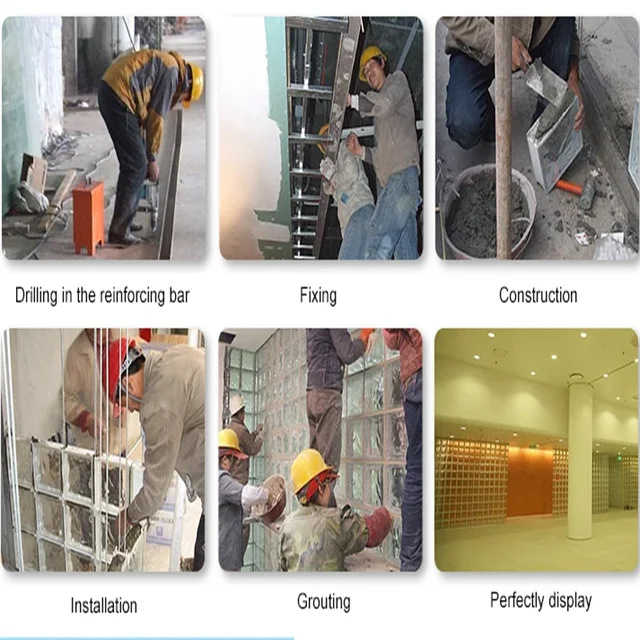 Drilling in the reinforcing bar

Fixing

Construction

Installation

Grouting

Perfectly display