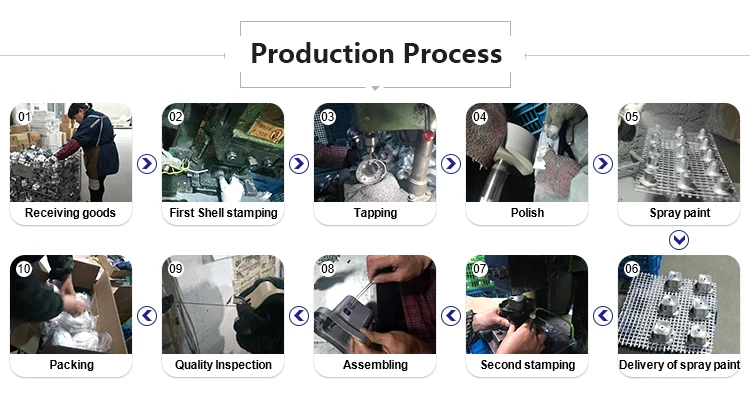 Production Process

01
Receiving goods

02
First Shell stamping

03
Tapping

04
Polish

05
Spray paint

06
Delivery of spray paint

07
Second stamping

08
Assembling

09
Quality Inspection

10
Packing