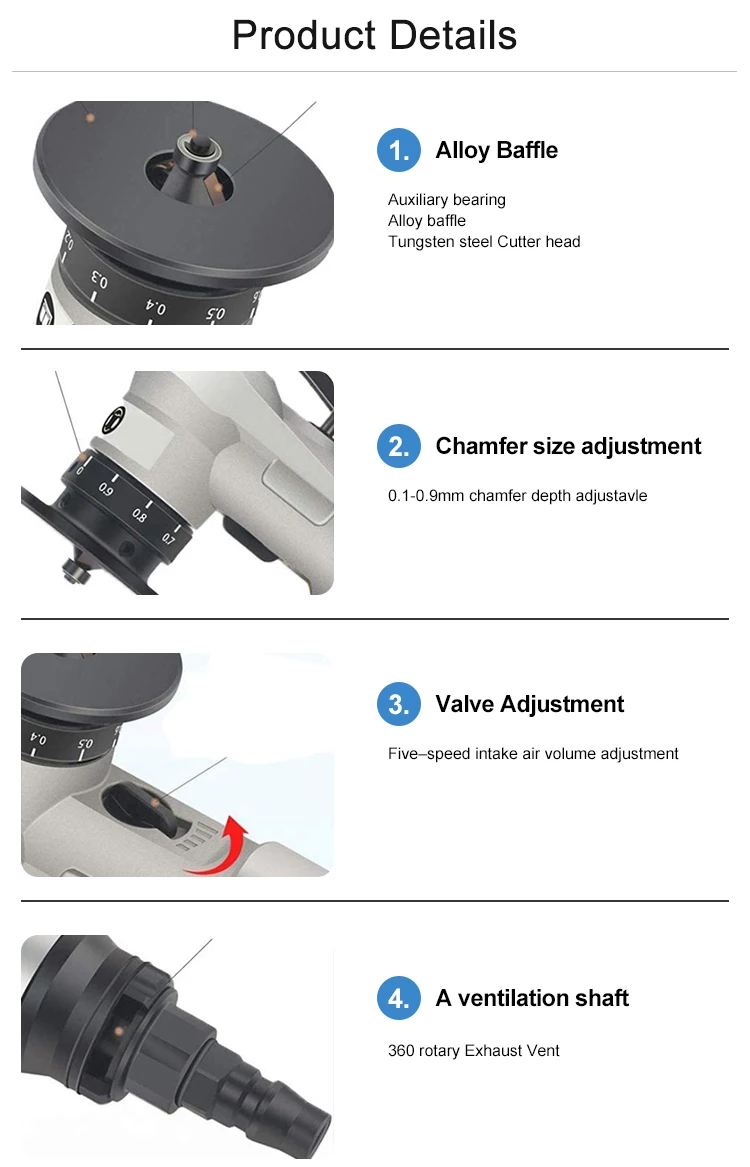 Product Details

0.2
0.3
0.4
0.5

1. Alloy Baffle

Auxiliary bearing
Alloy baffle
Tungsten steel Cutter head

0
0.9
0.8
0.7

2. Chamfer size adjustment

0.1-0.9mm chamfer depth adjustavle

0.4
0.5

3. Valve Adjustment

Five–speed intake air volume adjustment

4. A ventilation shaft

360 rotary Exhaust Vent