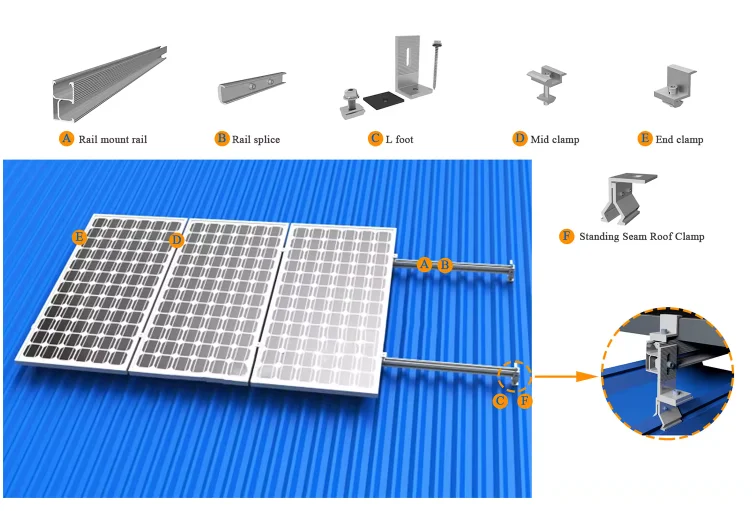 A Rail mount rail
B Rail splice
C L foot
D Mid clamp
E End clamp
F Standing Seam Roof Clamp
E
D
A B
C F