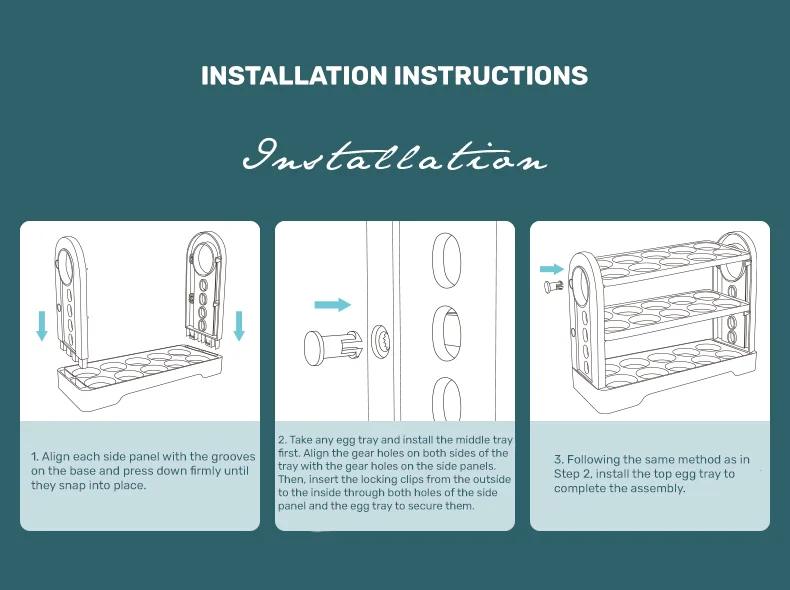 INSTALLATION INSTRUCTIONS

Installation

1. Align each side panel with the grooves on the base and press down firmly until they snap into place.

2. Take any egg tray and install the middle tray first. Align the gear holes on both sides of the tray with the gear holes on the side panels. Then, insert the locking clips from the outside to the inside through both holes of the side panel and the egg tray to secure them.

3. Following the same method as in Step 2, install the top egg tray to complete the assembly.