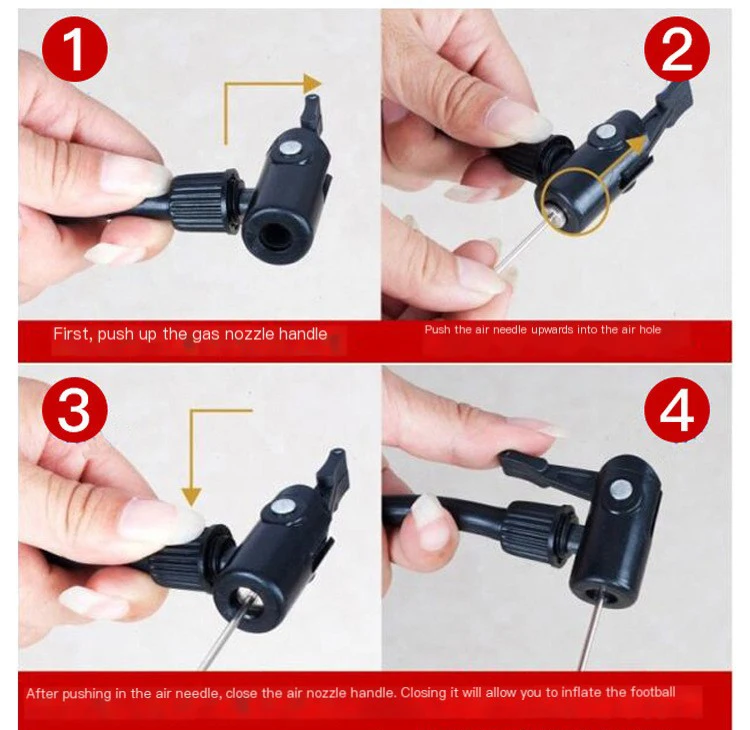 1

2

First, push up the gas nozzle handle

Push the air needle upwards into the air hole

3

4

After pushing in the air needle, close the air nozzle handle. Closing it will allow you to inflate the football