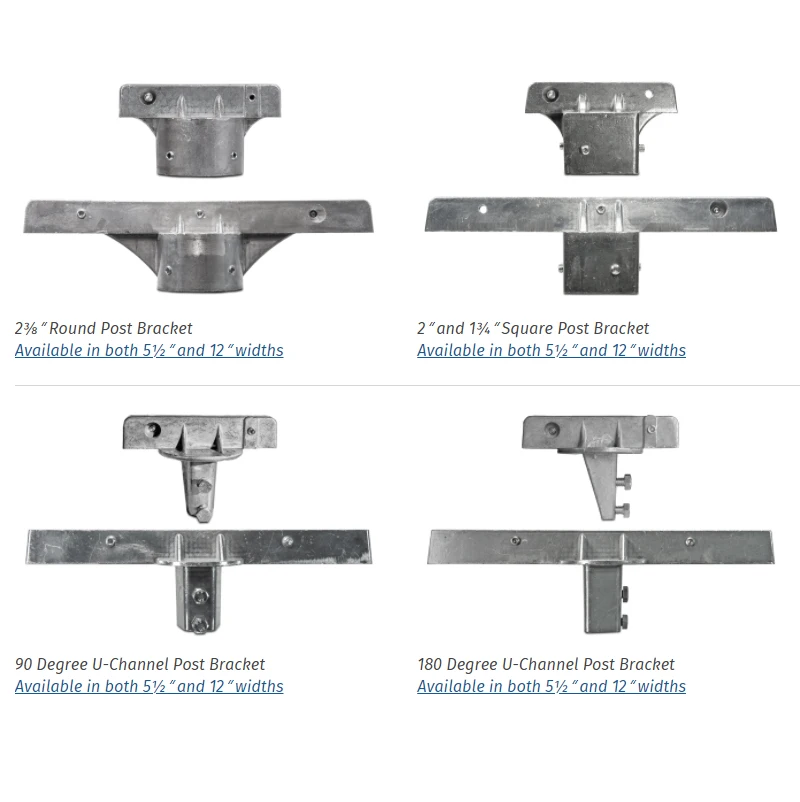 2⅜″ Round Post Bracket
Available in both 5½″ and 12″ widths

2″ and 1¾″ Square Post Bracket
Available in both 5½″ and 12″ widths

90 Degree U-Channel Post Bracket
Available in both 5½″ and 12″ widths

180 Degree U-Channel Post Bracket
Available in both 5½″ and 12″ widths