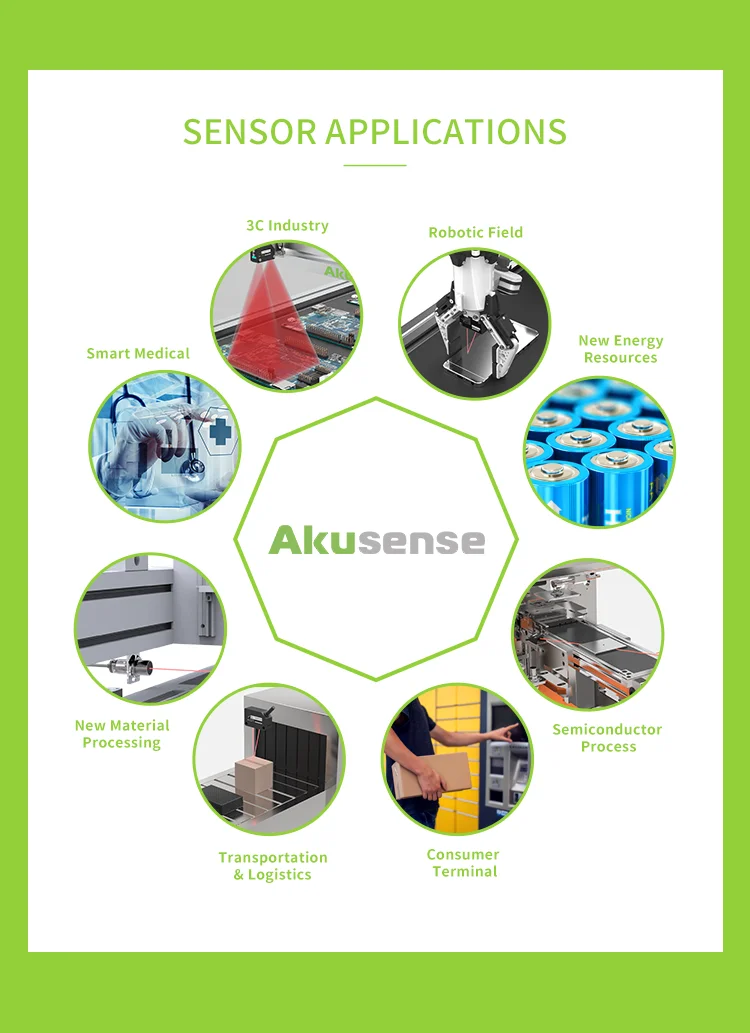 SENSOR APPLICATIONS

3C Industry

Robotic Field

Smart Medical

New Energy Resources

Akusense

New Material Processing

Semiconductor Process

Transportation & Logistics

Consumer Terminal