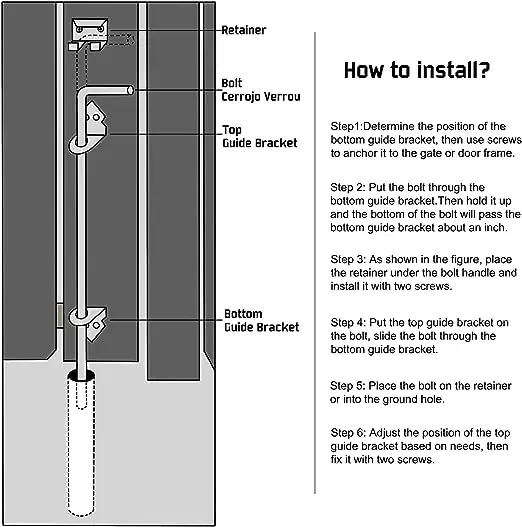 Retainer

Bolt
Cerrojo Verrou

Top
Guide Bracket

Bottom
Guide Bracket

How to install?

Step1:Determine the position of the bottom guide bracket, then use screws to anchor it to the gate or door frame.

Step 2: Put the bolt through the bottom guide bracket.Then hold it up and the bottom of the bolt will pass the bottom guide bracket about an inch.

Step 3: As shown in the figure, place the retainer under the bolt handle and install it with two screws.

Step 4: Put the top guide bracket on the bolt, slide the bolt through the bottom guide bracket.

Step 5: Place the bolt on the retainer or into the ground hole.

Step 6: Adjust the position of the top guide bracket based on needs, then fix it with two screws.