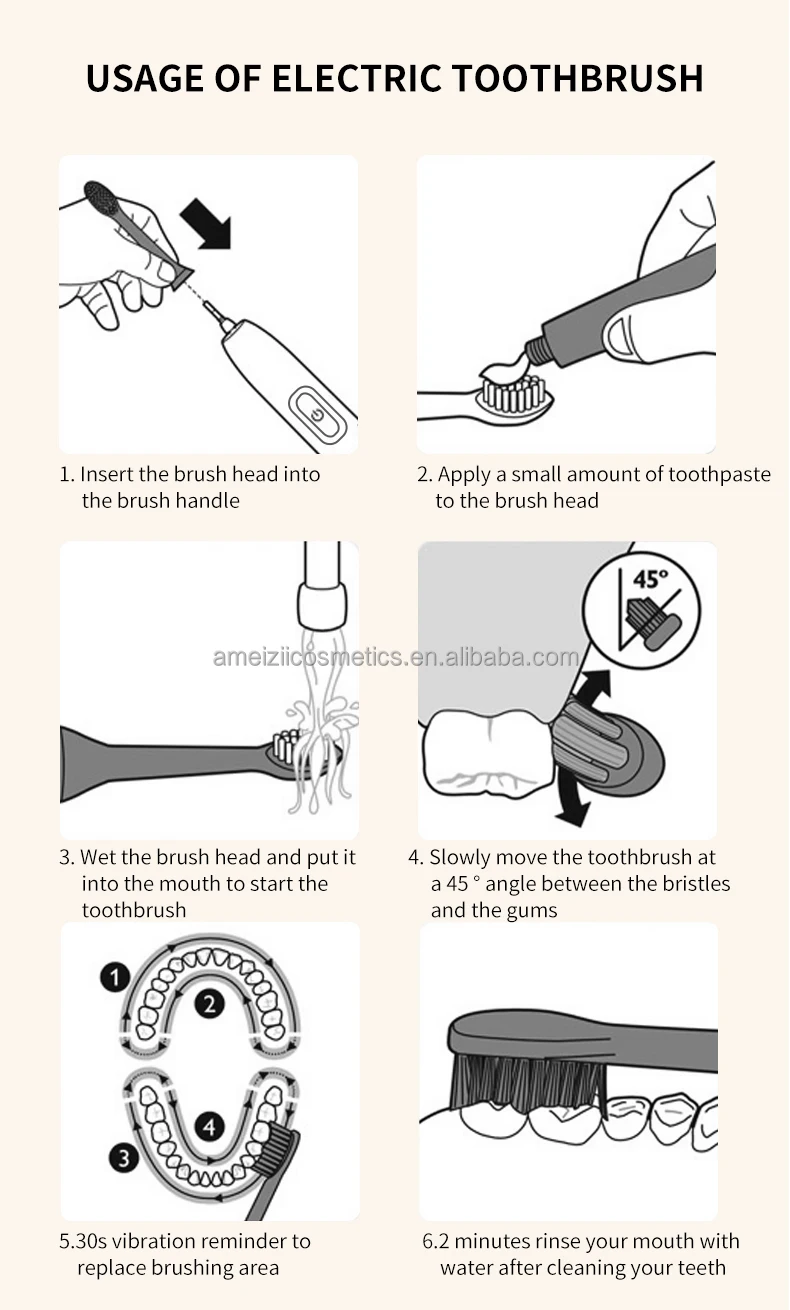 USAGE OF ELECTRIC TOOTHBRUSH

1. Insert the brush head into the brush handle

2. Apply a small amount of toothpaste to the brush head

ameiziicosmetics.en.alibaba.com

45°

3. Wet the brush head and put it into the mouth to start the toothbrush

4. Slowly move the toothbrush at a 45 ° angle between the bristles and the gums

1

2

3

4

5.30s vibration reminder to replace brushing area

6.2 minutes rinse your mouth with water after cleaning your teeth