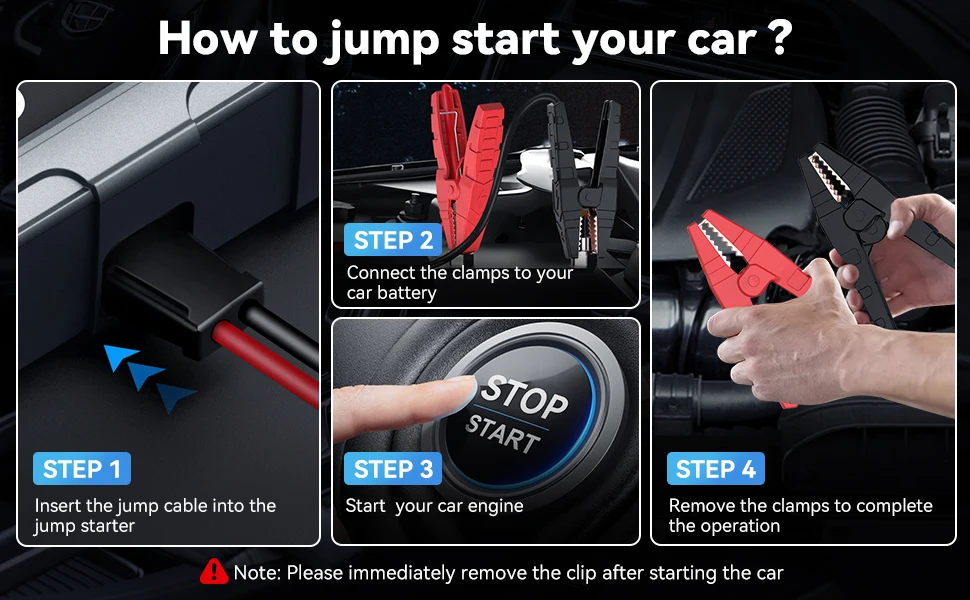 How to jump start your car ?

STEP 1
Insert the jump cable into the jump starter

STEP 2
Connect the clamps to your car battery

STOP
START

STEP 3
Start your car engine

STEP 4
Remove the clamps to complete the operation

Note: Please immediately remove the clip after starting the car