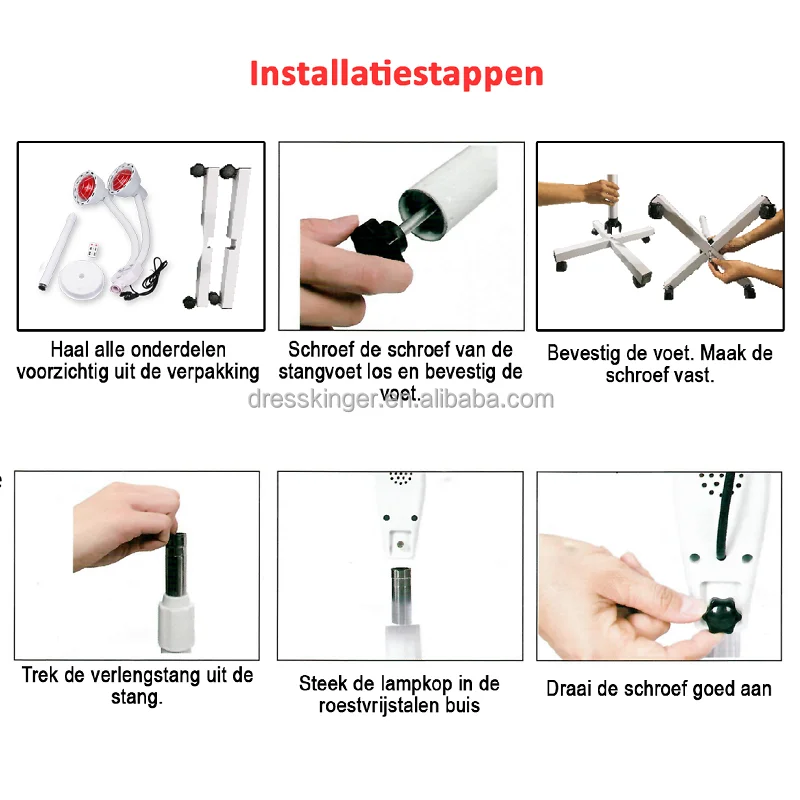 Installatiestappen

Haal alle onderdelen voorzichtig uit de verpakking

Schroef de schroef van de stangvoet los en bevestig de voet.

Bevestig de voet. Maak de schroef vast.

dresskinger.en.alibaba.com

Trek de verlengstang uit de stang.

Steek de lampkop in de roestvrijstalen buis

Draai de schroef goed aan