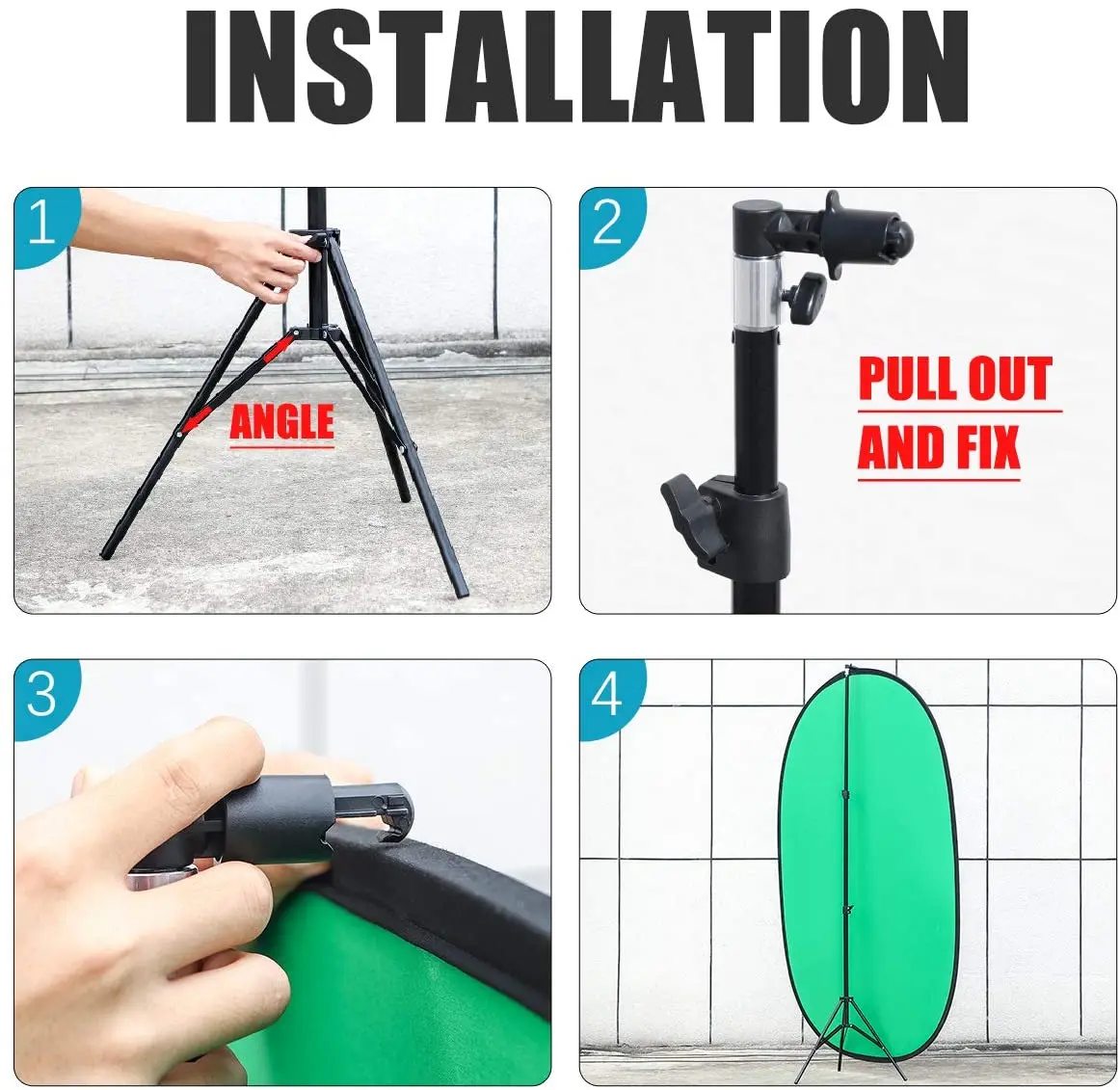 INSTALLATION

1

ANGLE

2

PULL OUT AND FIX

3

4