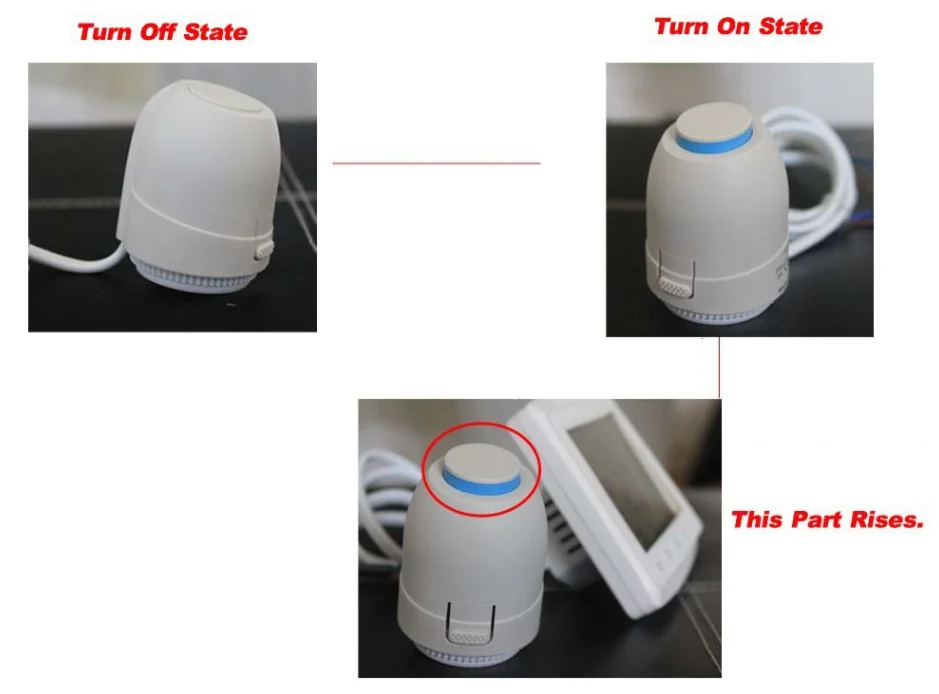 Turn Off State

Turn On State

This Part Rises.