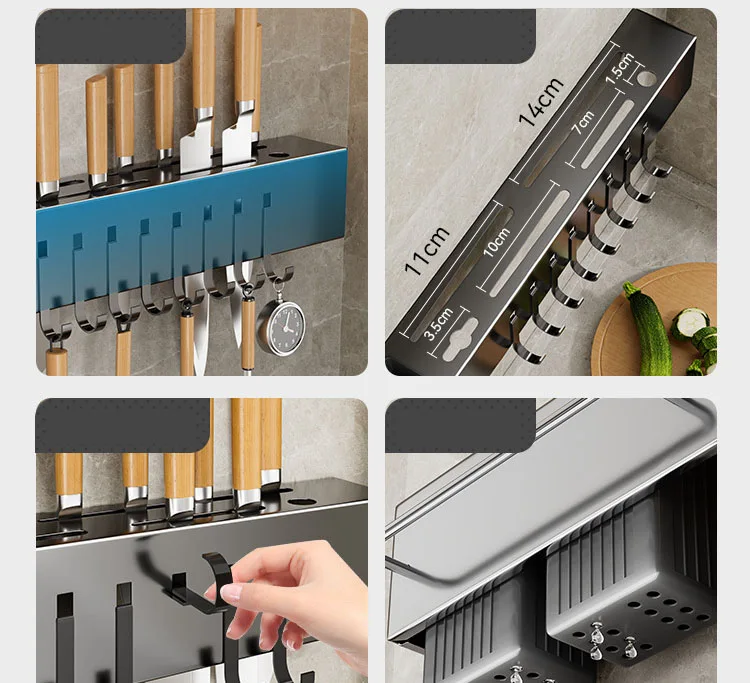 14cm
1.5cm
7cm
11cm
10cm
3.5cm