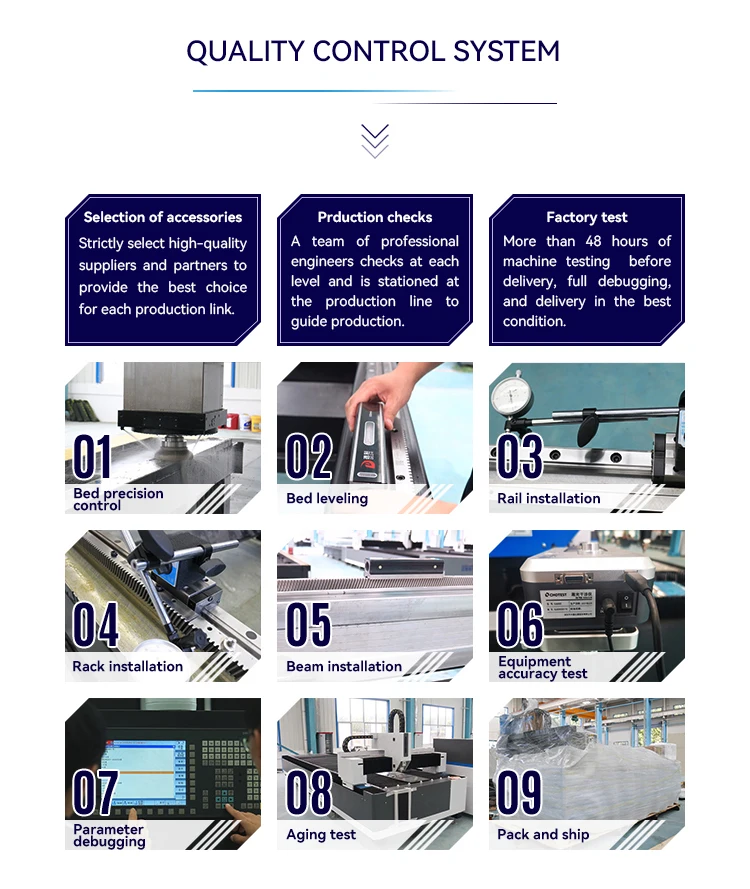 QUALITY CONTROL SYSTEM

Selection of accessories
Strictly select high-quality suppliers and partners to provide the best choice for each production link.

Prduction checks
A team of professional engineers checks at each level and is stationed at the production line to guide production.

Factory test
More than 48 hours of machine testing before delivery, full debugging, and delivery in the best condition.

01
Bed precision control

02
Bed leveling

03
Rail installation

04
Rack installation

05
Beam installation

06
Equipment accuracy test

07
Parameter debugging

08
Aging test

09
Pack and ship