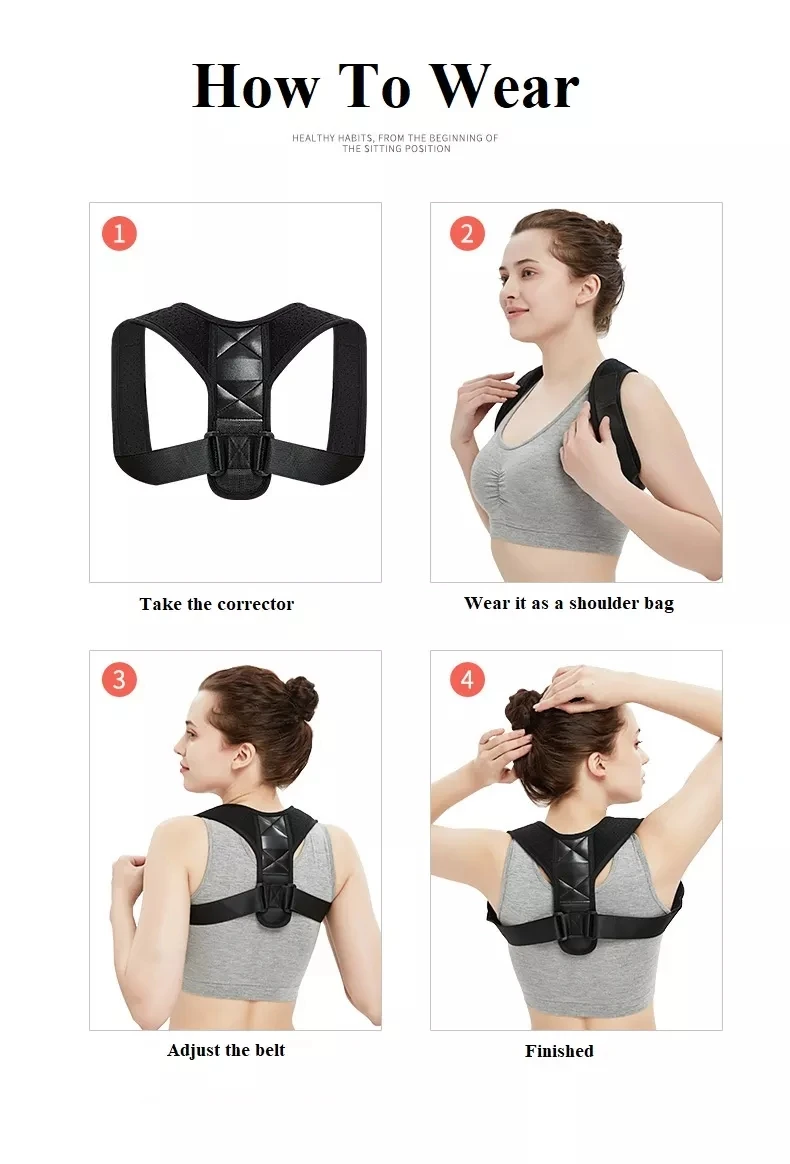 How To Wear

HEALTHY HABITS, FROM THE BEGINNING OF THE SITTING POSITION

1

Take the corrector

2

Wear it as a shoulder bag

3

Adjust the belt

4

Finished