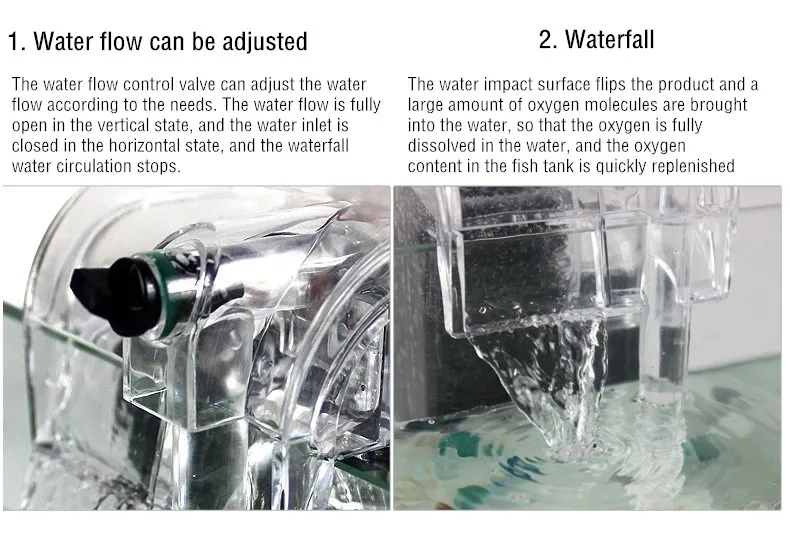 1. Water flow can be adjusted

The water flow control valve can adjust the water flow according to the needs. The water flow is fully open in the vertical state, and the water inlet is closed in the horizontal state, and the waterfall water circulation stops.

2. Waterfall

The water impact surface flips the product and a large amount of oxygen molecules are brought into the water, so that the oxygen is fully dissolved in the water, and the oxygen content in the fish tank is quickly replenished