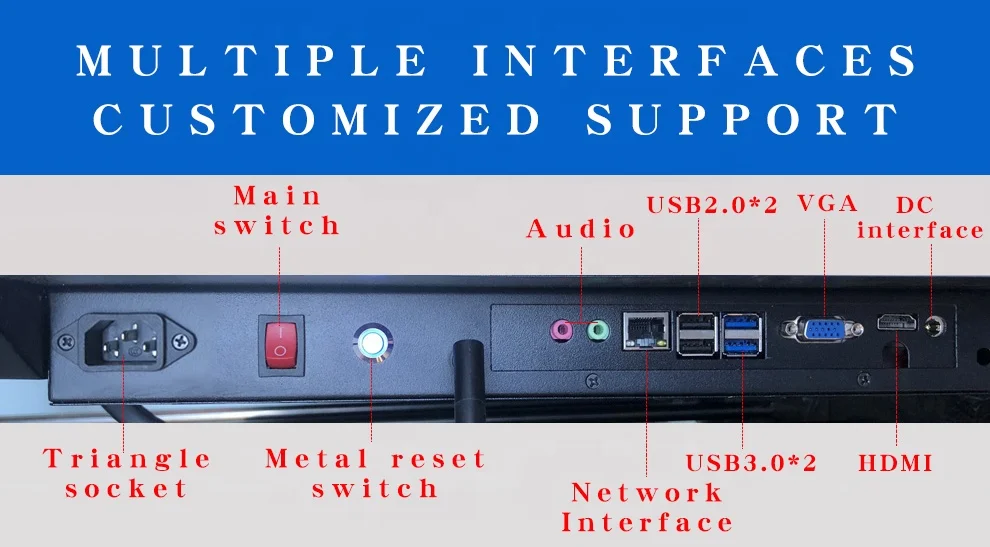 MULTIPLE INTERFACES
CUSTOMIZED SUPPORT

Main switch

Audio

USB2.0*2

VGA

DC interface

Triangle socket

Metal reset switch

Network Interface

USB3.0*2

HDMI