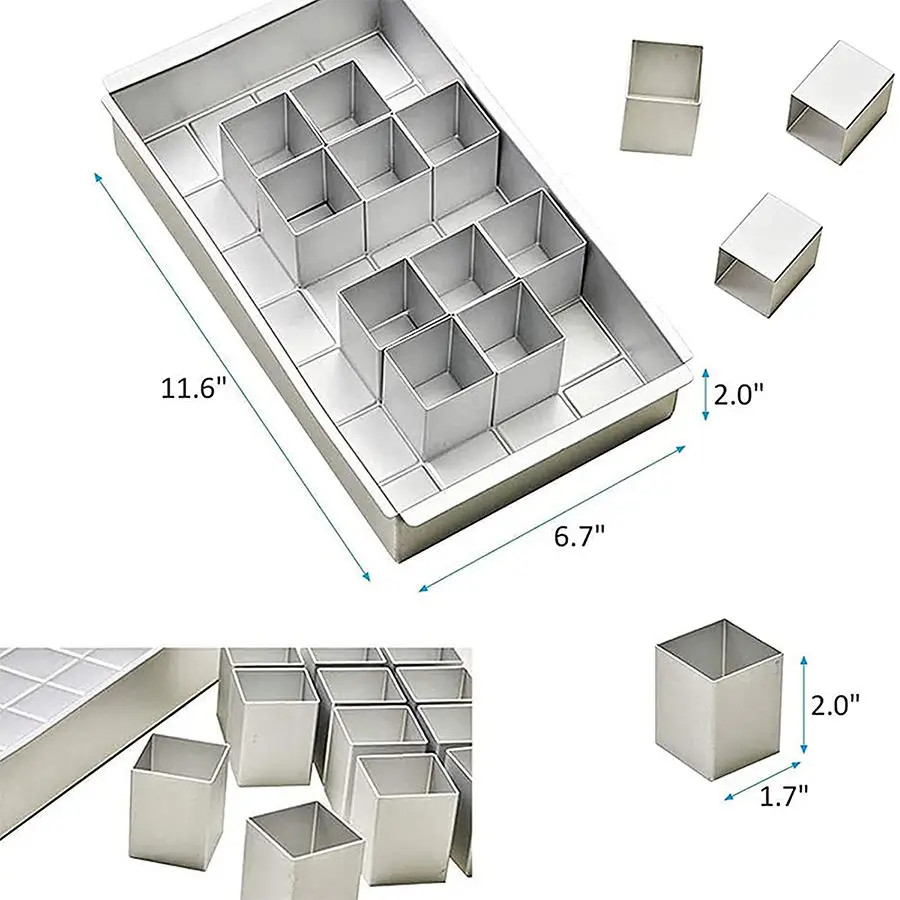 11.6"

2.0"

6.7"

2.0"

1.7"