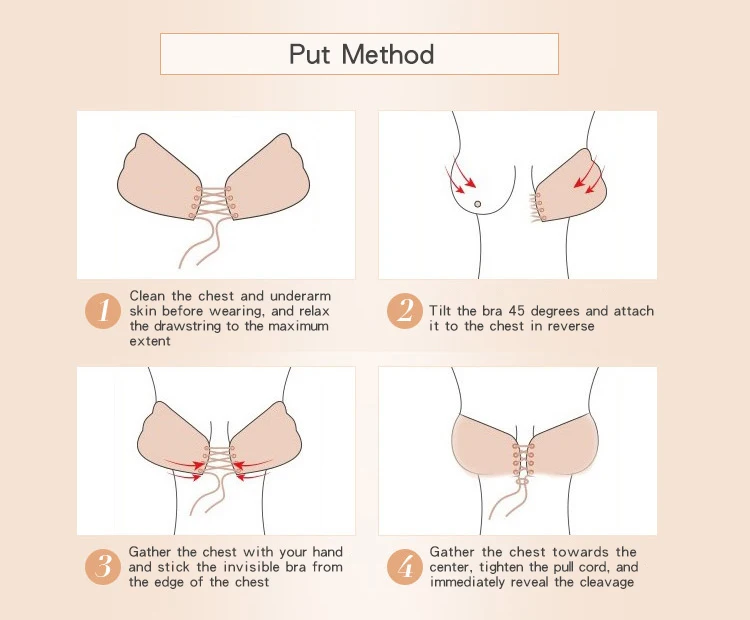 Put Method

1 Clean the chest and underarm skin before wearing, and relax the drawstring to the maximum extent

2 Tilt the bra 45 degrees and attach it to the chest in reverse

3 Gather the chest with your hand and stick the invisible bra from the edge of the chest

4 Gather the chest towards the center, tighten the pull cord, and immediately reveal the cleavage