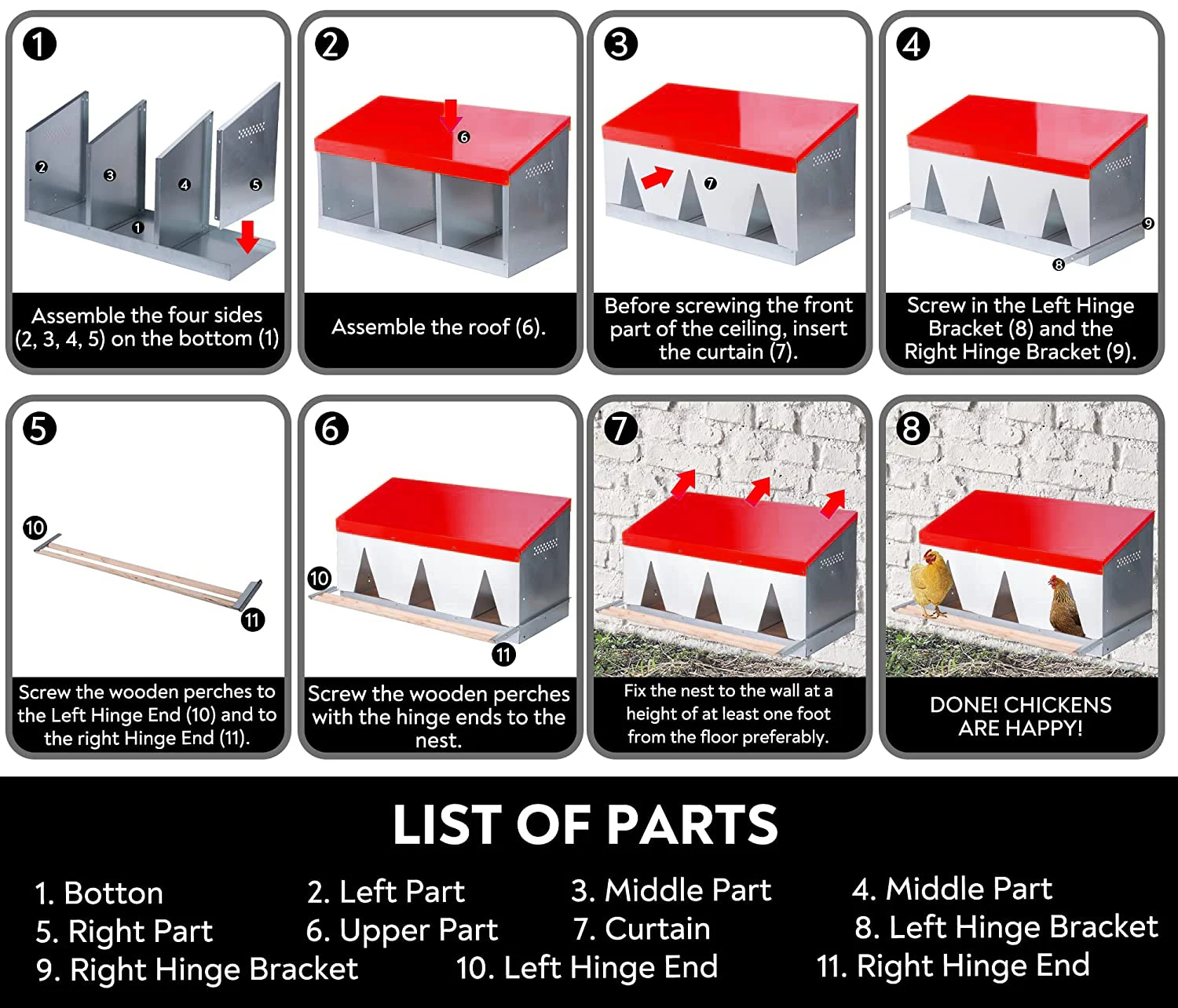 1

2 3 4 5 1

Assemble the four sides (2, 3, 4, 5) on the bottom (1)

2

6

Assemble the roof (6).

3

7

Before screwing the front part of the ceiling, insert the curtain (7).

4

9 8

Screw in the Left Hinge Bracket (8) and the Right Hinge Bracket (9).

5

10 11

Screw the wooden perches to the Left Hinge End (10) and to the right Hinge End (11).

6

10 11

Screw the wooden perches with the hinge ends to the nest.

7

Fix the nest to the wall at a height of at least one foot from the floor preferably.

8

DONE! CHICKENS ARE HAPPY!

LIST OF PARTS

1. Botton
2. Left Part
3. Middle Part
4. Middle Part
5. Right Part
6. Upper Part
7. Curtain
8. Left Hinge Bracket
9. Right Hinge Bracket
10. Left Hinge End
11. Right Hinge End