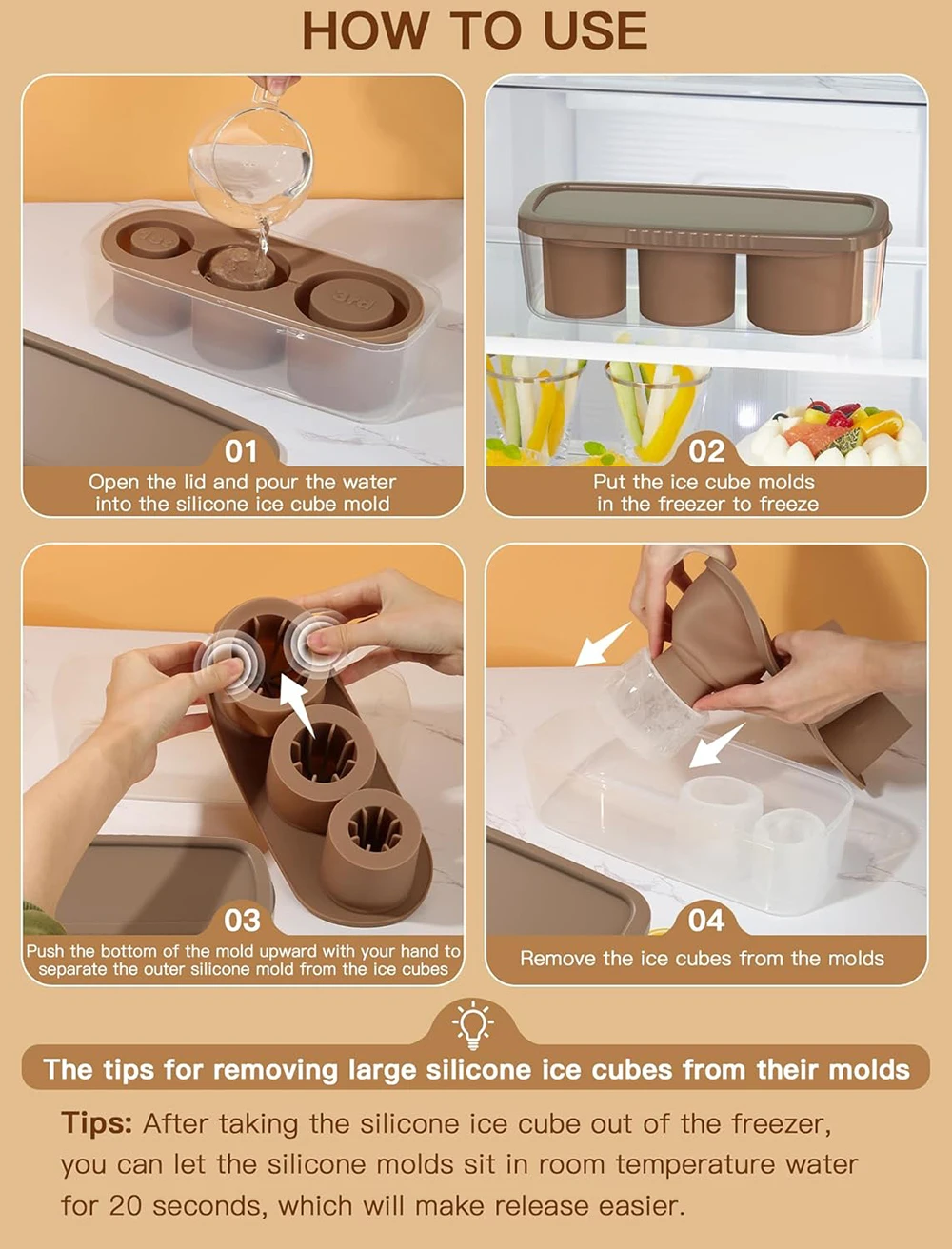 HOW TO USE

01
Open the lid and pour the water into the silicone ice cube mold

02
Put the ice cube molds in the freezer to freeze

03
Push the bottom of the mold upward with your hand to separate the outer silicone mold from the ice cubes

04
Remove the ice cubes from the molds

The tips for removing large silicone ice cubes from their molds

Tips: After taking the silicone ice cube out of the freezer, you can let the silicone molds sit in room temperature water for 20 seconds, which will make release easier.