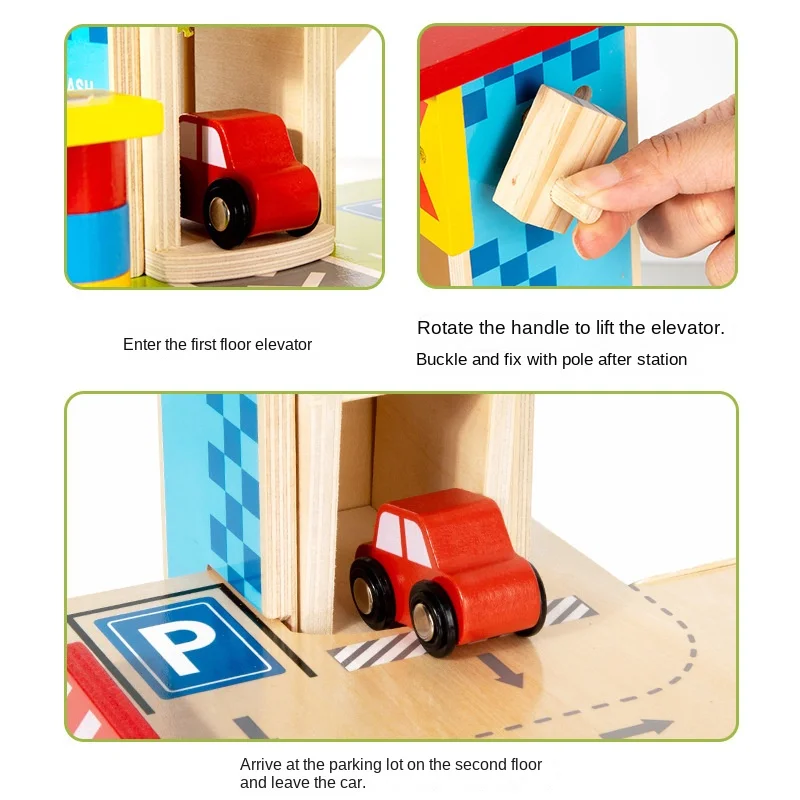 ASH

Enter the first floor elevator

Rotate the handle to lift the elevator.

Buckle and fix with pole after station

P

Arrive at the parking lot on the second floor and leave the car.