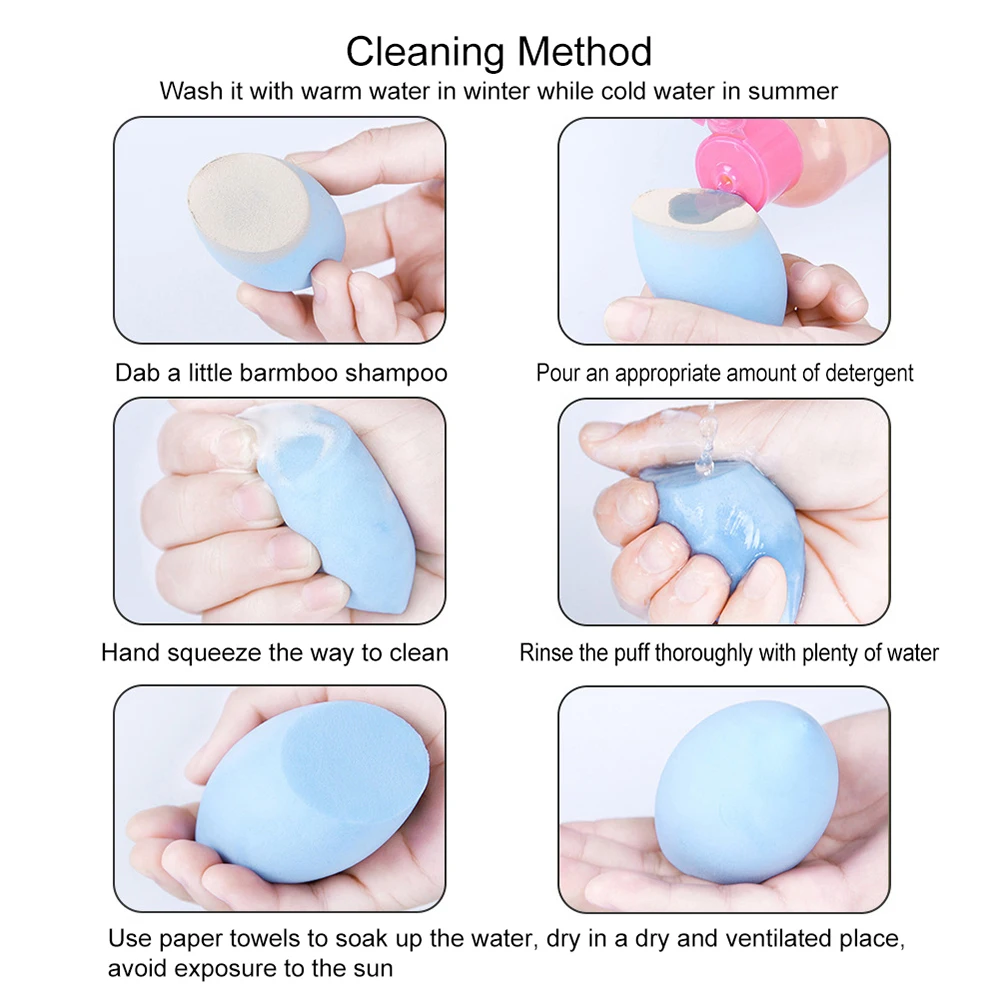 Cleaning Method
Wash it with warm water in winter while cold water in summer

Dab a little barmboo shampoo

Pour an appropriate amount of detergent

Hand squeeze the way to clean

Rinse the puff thoroughly with plenty of water

Use paper towels to soak up the water, dry in a dry and ventilated place, avoid exposure to the sun