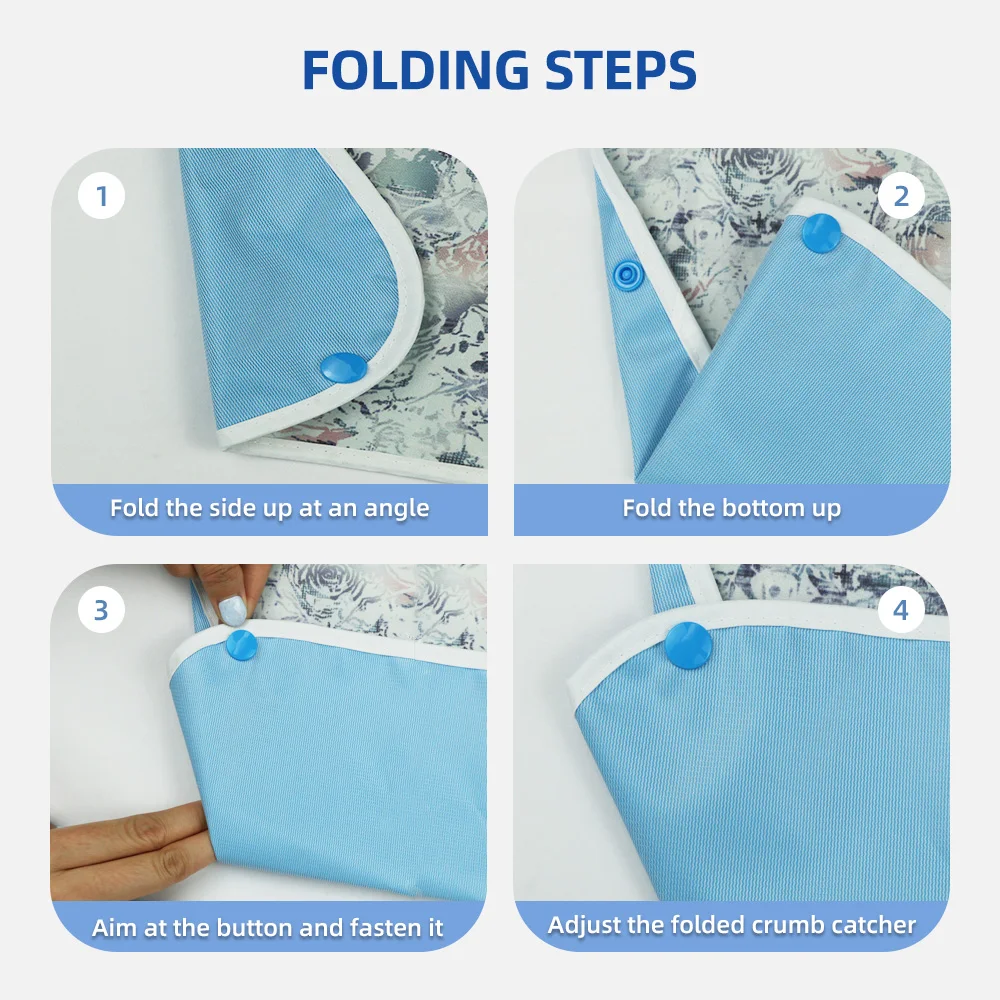 FOLDING STEPS

1

Fold the side up at an angle

2

Fold the bottom up

3

Aim at the button and fasten it

4

Adjust the folded crumb catcher