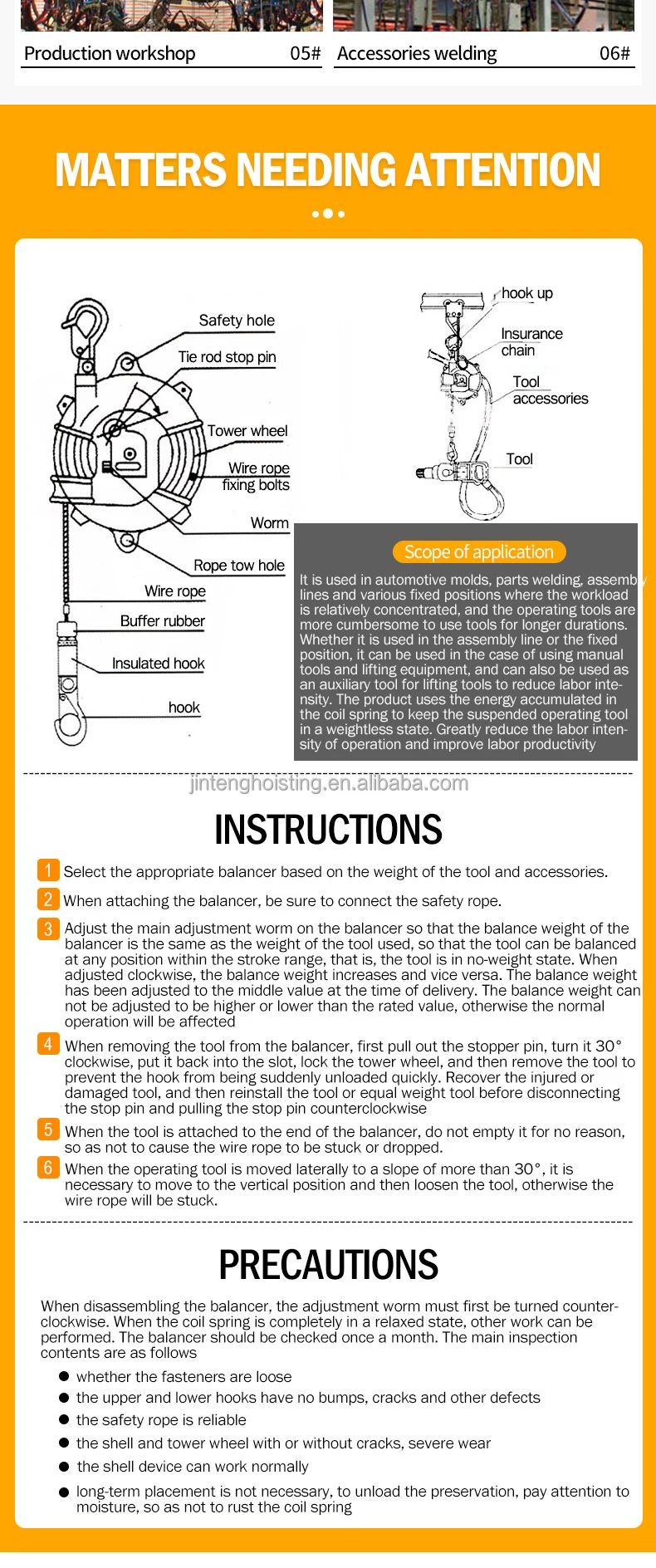 Production workshop 05#

Accessories welding 06#

MATTERS NEEDING ATTENTION

Safety hole
Tie rod stop pin
Tower wheel
Wire rope fixing bolts
Worm
Rope tow hole
Wire rope
Buffer rubber
Insulated hook
hook

hook up
Insurance chain
Tool accessories
Tool

Scope of application

It is used in automotive molds, parts welding, assembly lines and various fixed positions where the workload is relatively concentrated, and the operating tools are more cumbersome to use tools for longer durations. Whether it is used in the assembly line or the fixed position, it can be used in the case of using manual tools and lifting equipment, and can also be used as an auxiliary tool for lifting tools to reduce labor intensity. The product uses the energy accumulated in the coil spring to keep the suspended operating tool in a weightless state. Greatly reduce the labor intensity of operation and improve labor productivity

jintenghoisting.en.alibaba.com

INSTRUCTIONS

1 Select the appropriate balancer based on the weight of the tool and accessories.

2 When attaching the balancer, be sure to connect the safety rope.

3 Adjust the main adjustment worm on the balancer so that the balance weight of the balancer is the same as the weight of the tool used, so that the tool can be balanced at any position within the stroke range, that is, the tool is in no-weight state. When adjusted clockwise, the balance weight increases and vice versa. The balance weight has been adjusted to the middle value at the time of delivery. The balance weight can not be adjusted to be higher or lower than the rated value, otherwise the normal operation will be affected

4 When removing the tool from the balancer, first pull out the stopper pin, turn it 30° clockwise, put it back into the slot, lock the tower wheel, and then remove the tool to prevent the hook from being suddenly unloaded quickly. Recover the injured or damaged tool, and then reinstall the tool or equal weight tool before disconnecting the stop pin and pulling the stop pin counterclockwise

5 When the tool is attached to the end of the balancer, do not empty it for no reason, so as not to cause the wire rope to be stuck or dropped.

6 When the operating tool is moved laterally to a slope of more than 30°, it is necessary to move to the vertical position and then loosen the tool, otherwise the wire rope will be stuck.

PRECAUTIONS

When disassembling the balancer, the adjustment worm must first be turned counterclockwise. When the coil spring is completely in a relaxed state, other work can be performed. The balancer should be checked once a month. The main inspection contents are as follows

● whether the fasteners are loose
● the upper and lower hooks have no bumps, cracks and other defects
● the safety rope is reliable
● the shell and tower wheel with or without cracks, severe wear
● the shell device can work normally
● long-term placement is not necessary, to unload the preservation, pay attention to moisture, so as not to rust the coil spring