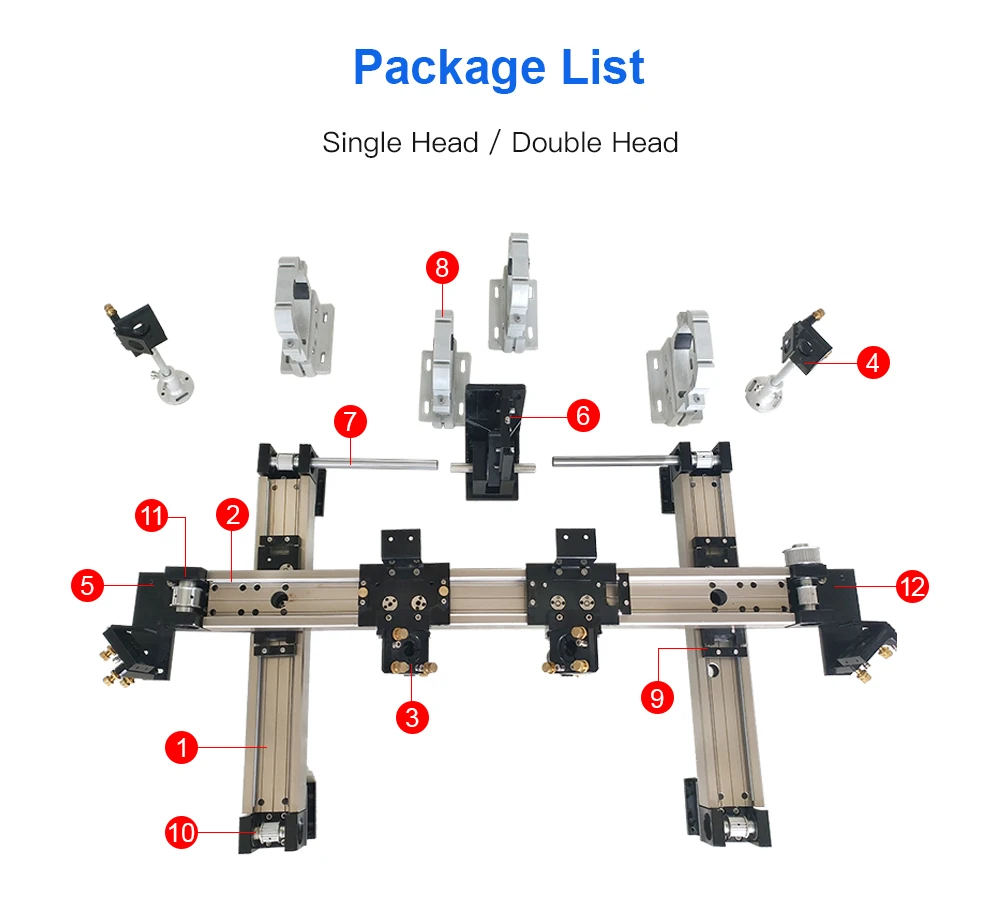 Package List

Single Head / Double Head

8
4
7
6
11
2
5
12
9
3
1
10